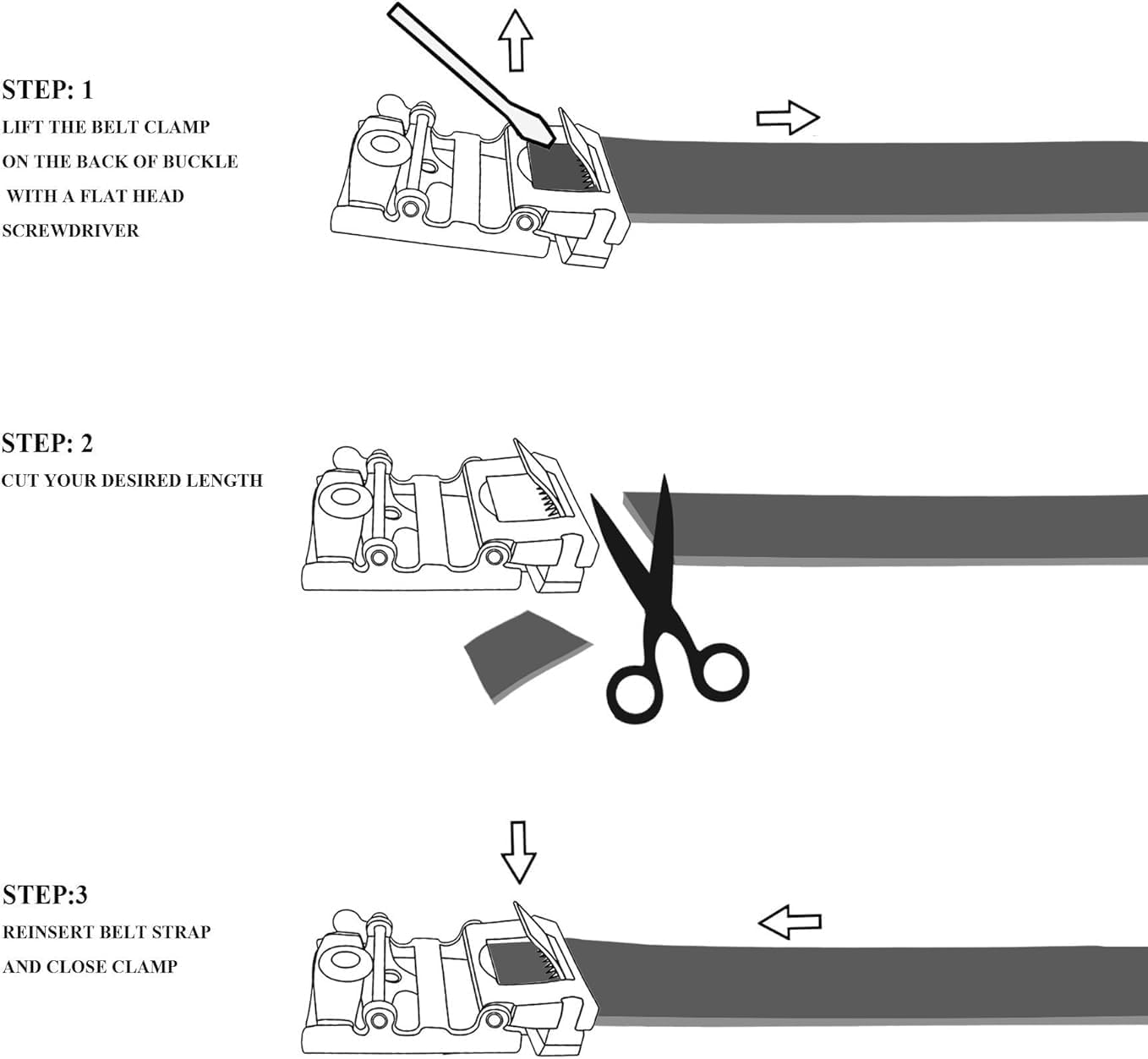 STEP: 1
LIFT THE BELT CLAMP ON THE BACK OF BUCKLE WITH A FLAT HEAD SCREWDRIVER

STEP: 2
CUT YOUR DESIRED LENGTH

STEP:3
REINSERT BELT STRAP AND CLOSE CLAMP