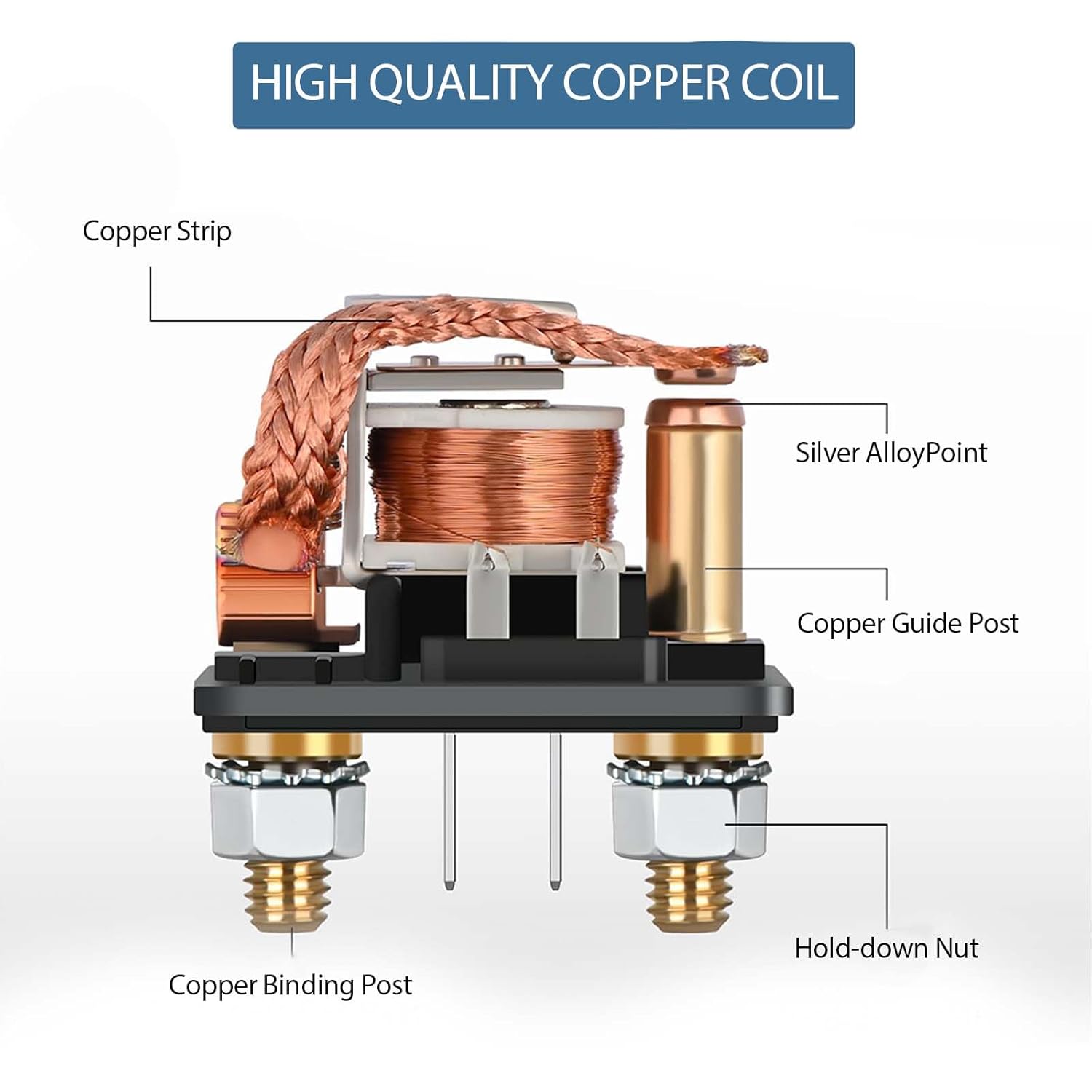 HIGH QUALITY COPPER COIL

Copper Strip

Silver AlloyPoint

Copper Guide Post

Hold-down Nut

Copper Binding Post