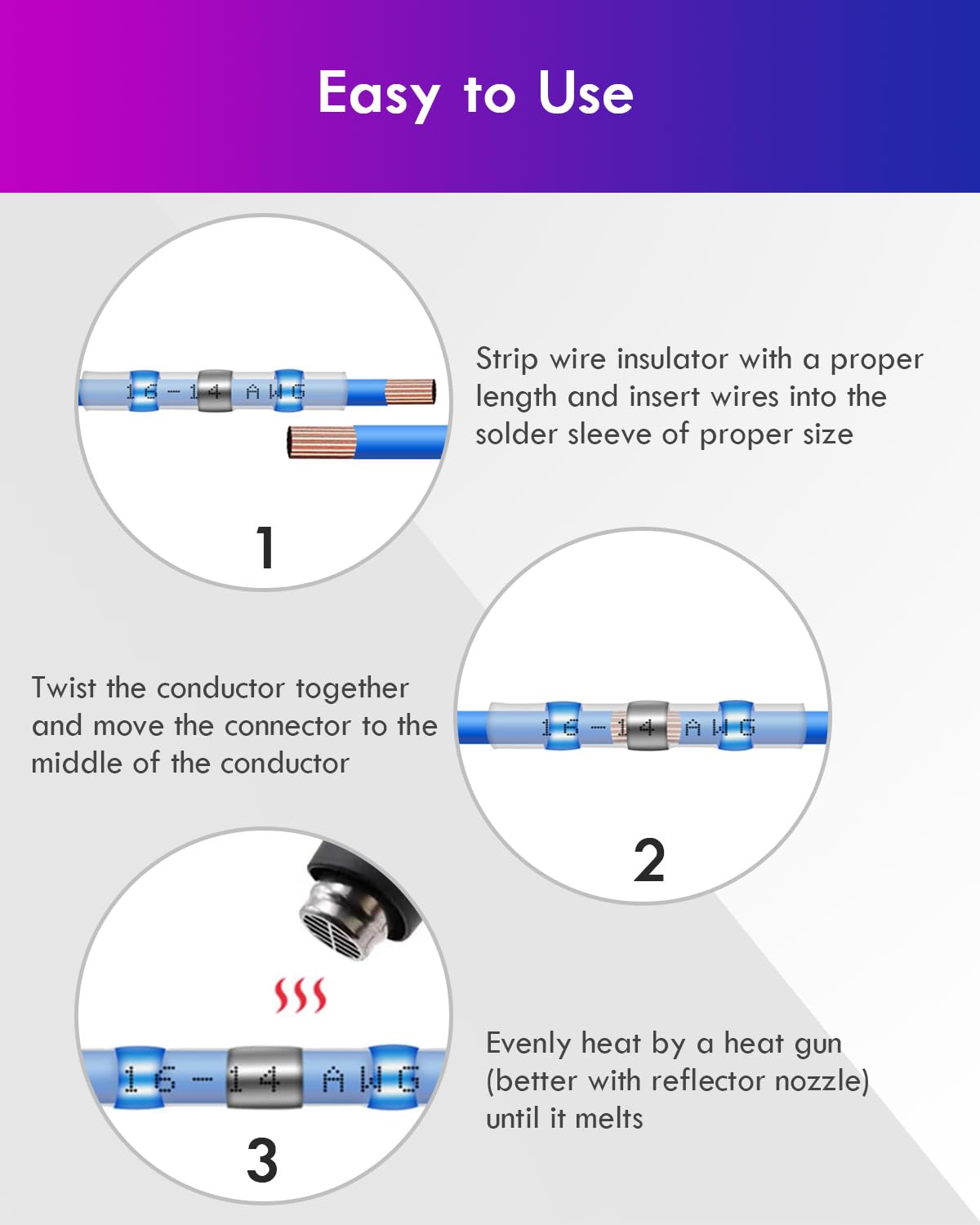 Easy to Use

16-14 AWG

1

Strip wire insulator with a proper length and insert wires into the solder sleeve of proper size

Twist the conductor together and move the connector to the middle of the conductor

16-14 AWG

2

16-14 AWG

3

Evenly heat by a heat gun (better with reflector nozzle) until it melts