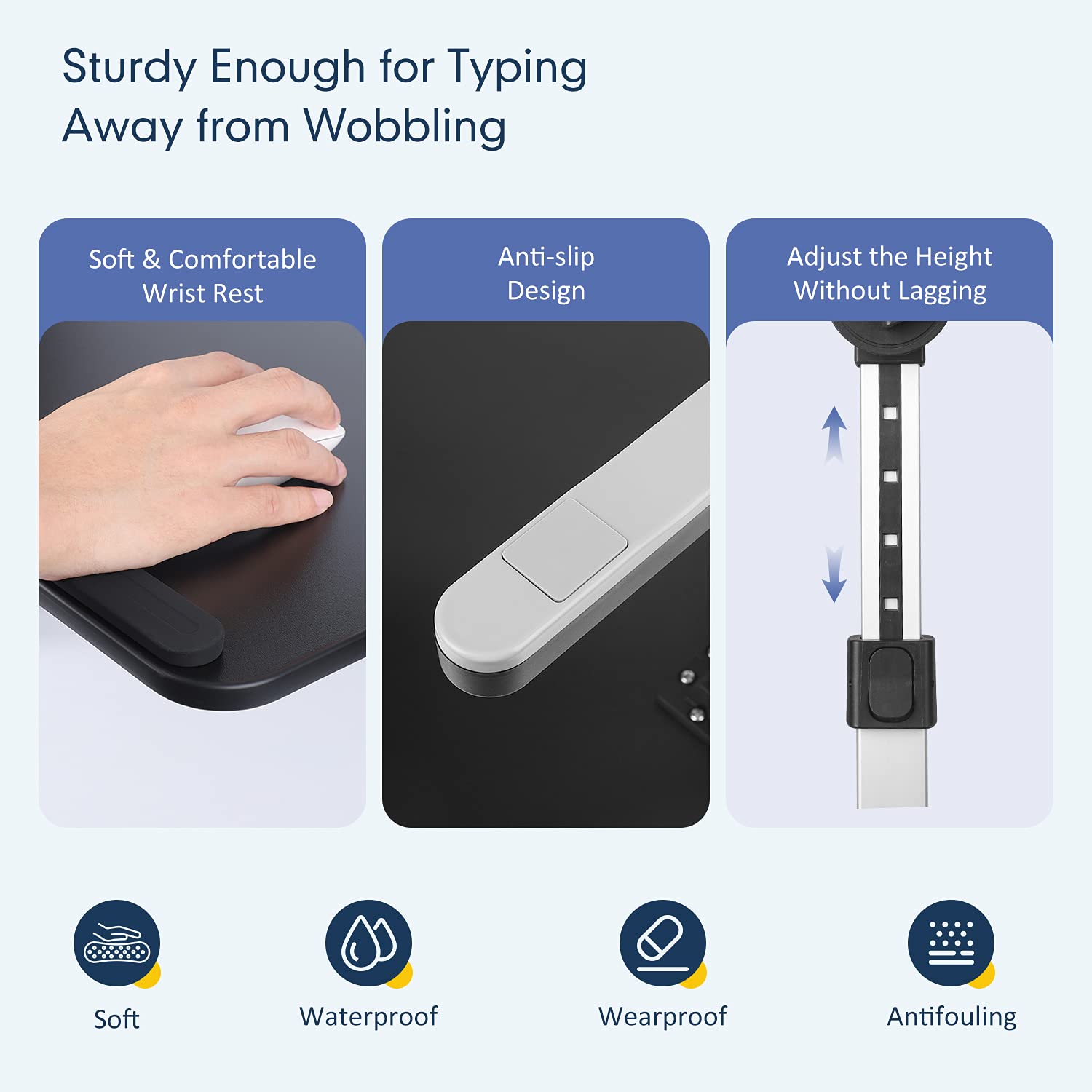 Sturdy Enough for Typing
Away from Wobbling

Soft & Comfortable
Wrist Rest

Anti-slip
Design

Adjust the Height
Without Lagging

Soft

Waterproof

Wearproof

Antifouling