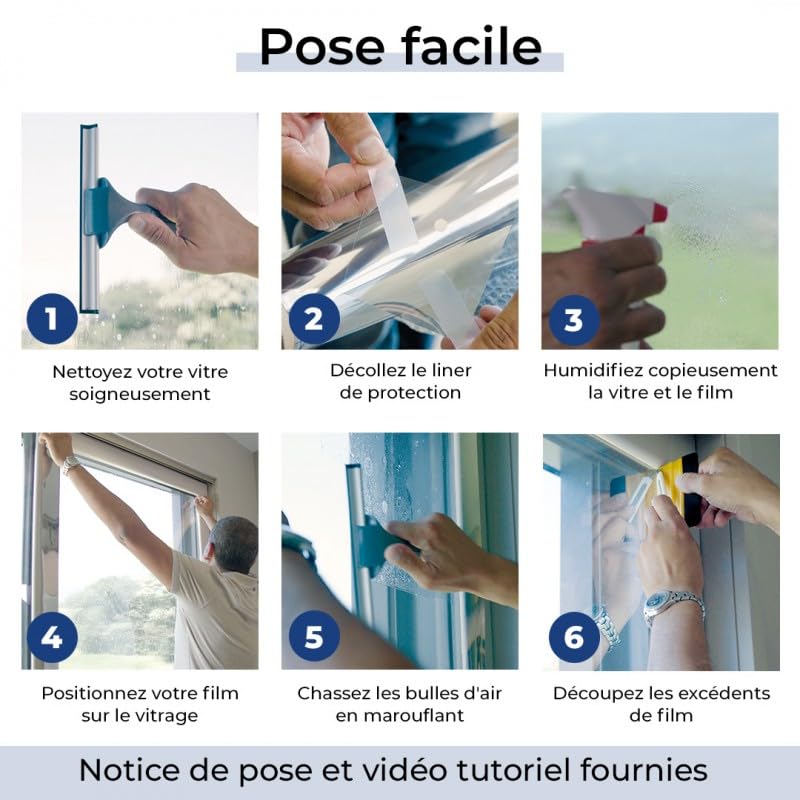 Pose facile

1
Nettoyez votre vitre soigneusement

2
Décollez le liner de protection

3
Humidifiez copieusement la vitre et le film

4
Positionnez votre film sur le vitrage

5
Chassez les bulles d'air en marouflant

6
Découpez les excédents de film

Notice de pose et vidéo tutoriel fournies