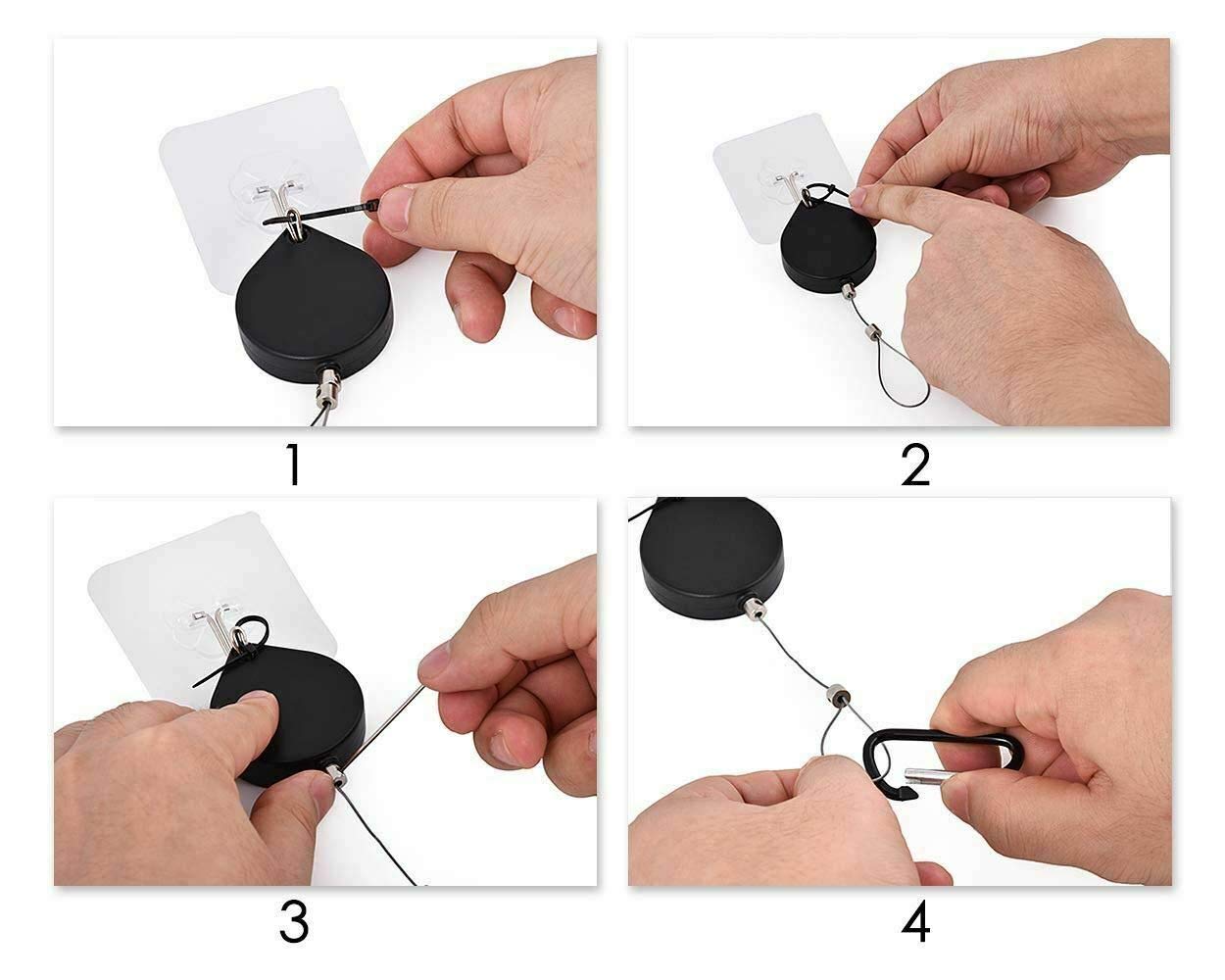 1

2

3

4