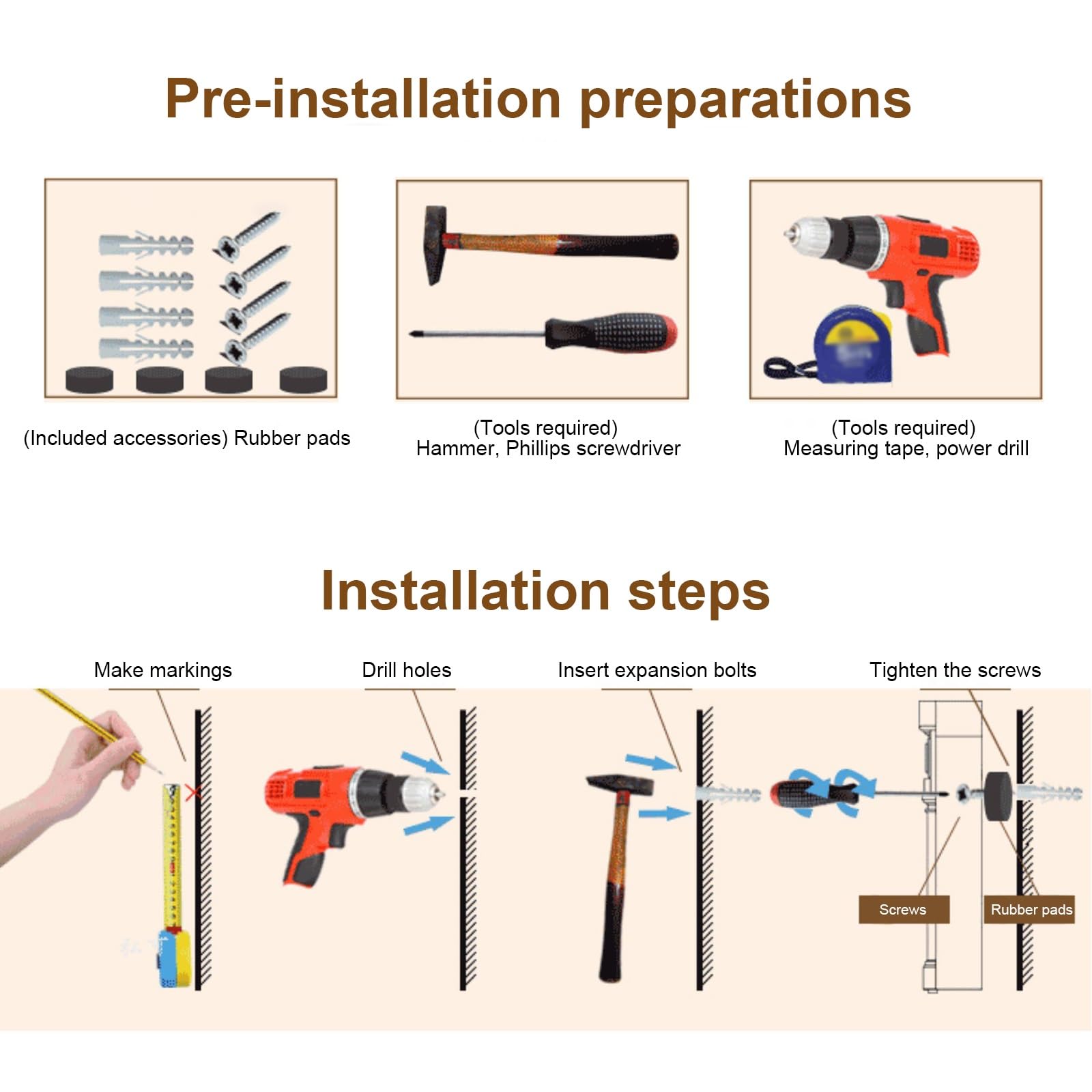 Pre-installation preparations

(Included accessories) Rubber pads

(Tools required)
Hammer, Phillips screwdriver

(Tools required)
Measuring tape, power drill

Installation steps

Make markings

Drill holes

Insert expansion bolts

Tighten the screws

Screws

Rubber pads