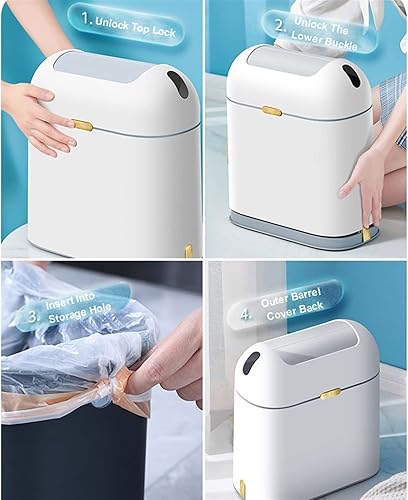 1. Unlock Top Lock

2. Unlock The Lower Buckle

3. Insert Into Storage Hole

4. Outer Barrel Cover Back