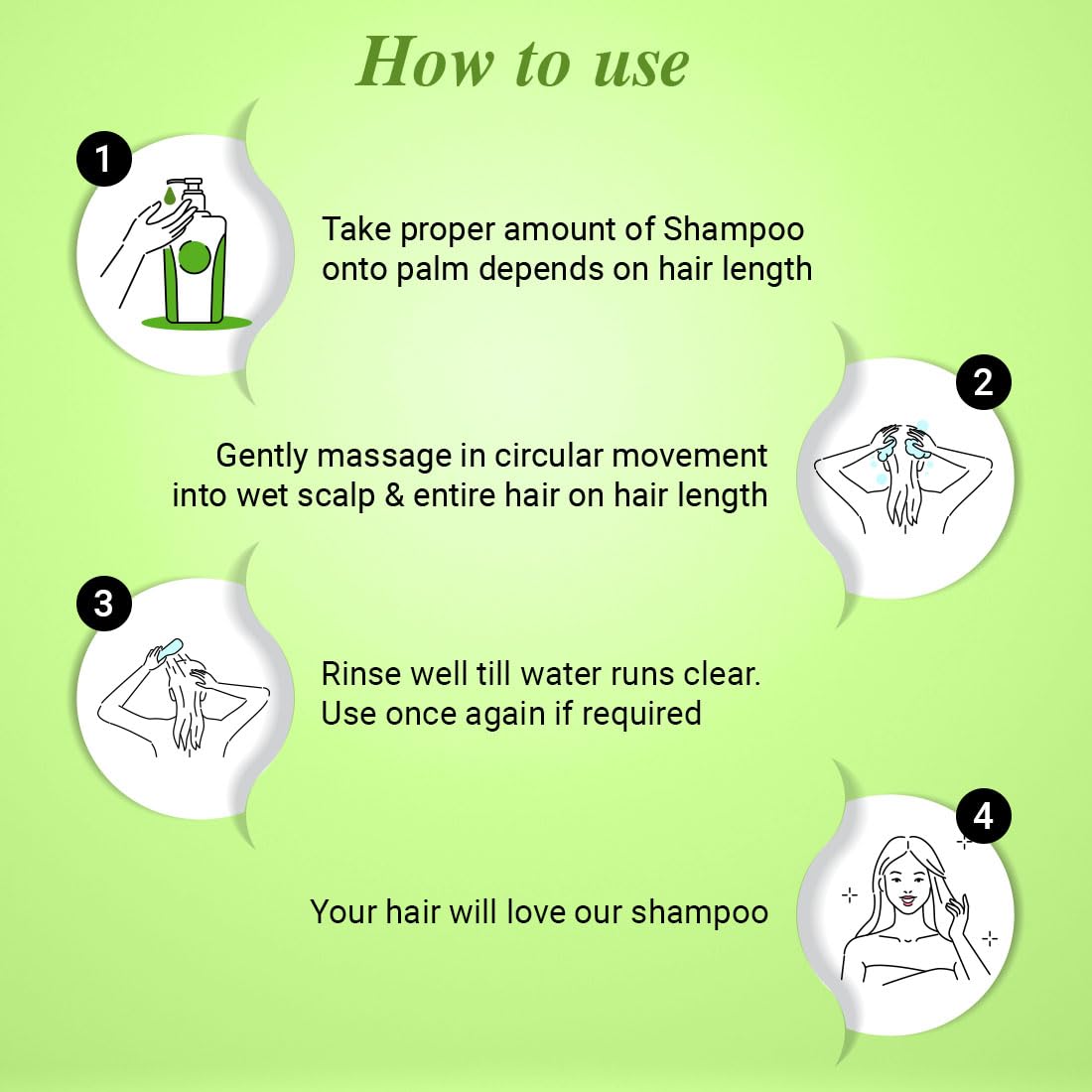 How to use

1

Take proper amount of Shampoo onto palm depends on hair length

2

Gently massage in circular movement into wet scalp & entire hair on hair length

3

Rinse well till water runs clear. Use once again if required

4

Your hair will love our shampoo