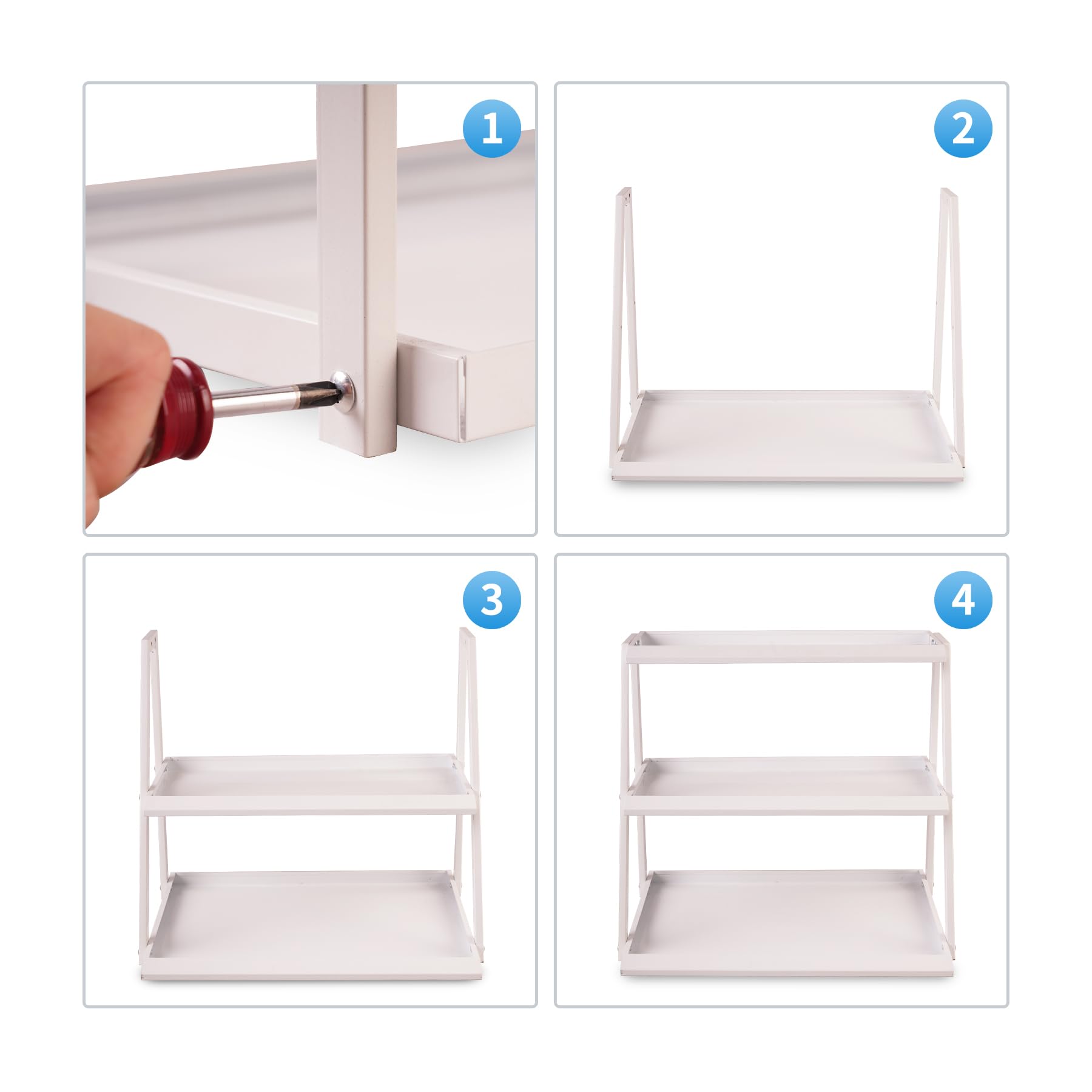 1

2

3

4