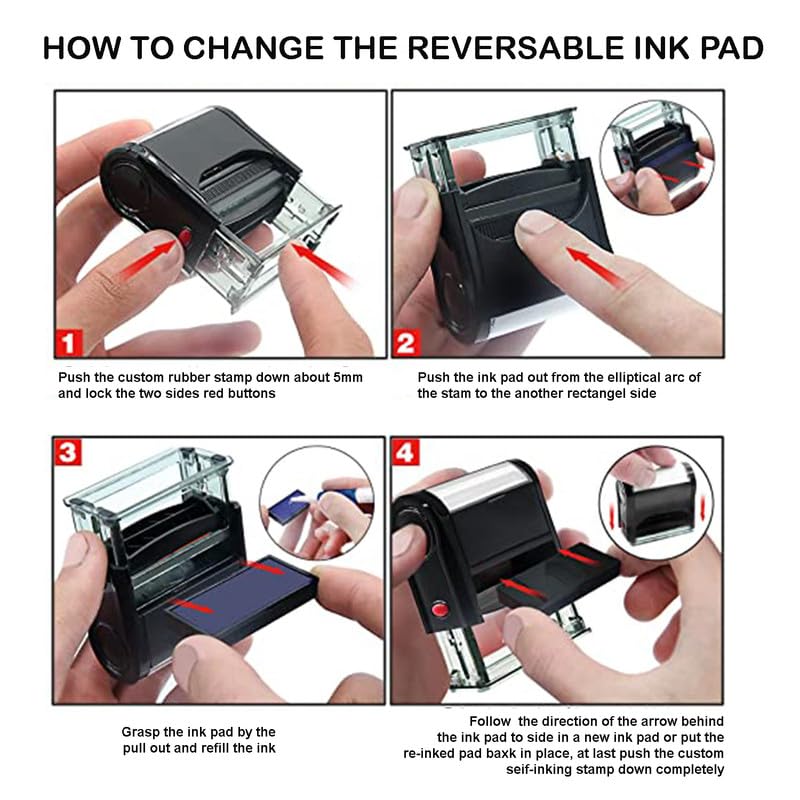 HOW TO CHANGE THE REVERSABLE INK PAD

1

Push the custom rubber stamp down about 5mm and lock the two sides red buttons

2

Push the ink pad out from the elliptical arc of the stam to the another rectangel side

3

Grasp the ink pad by the pull out and refill the ink

4

Follow the direction of the arrow behind the ink pad to side in a new ink pad or put the re-inked pad baxk in place, at last push the custom seif-inking stamp down completely