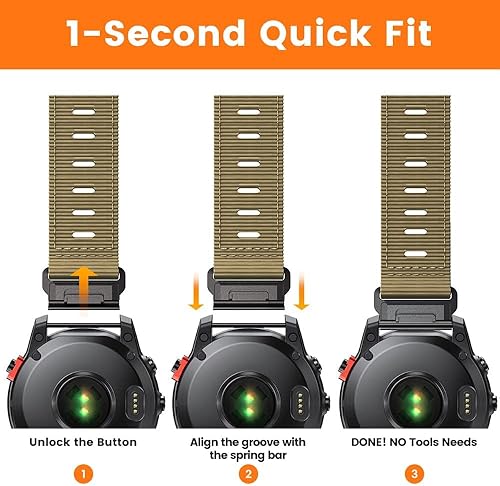 1-Second Quick Fit

Unlock the Button

1

Align the groove with the spring bar

2

DONE! NO Tools Needs

3