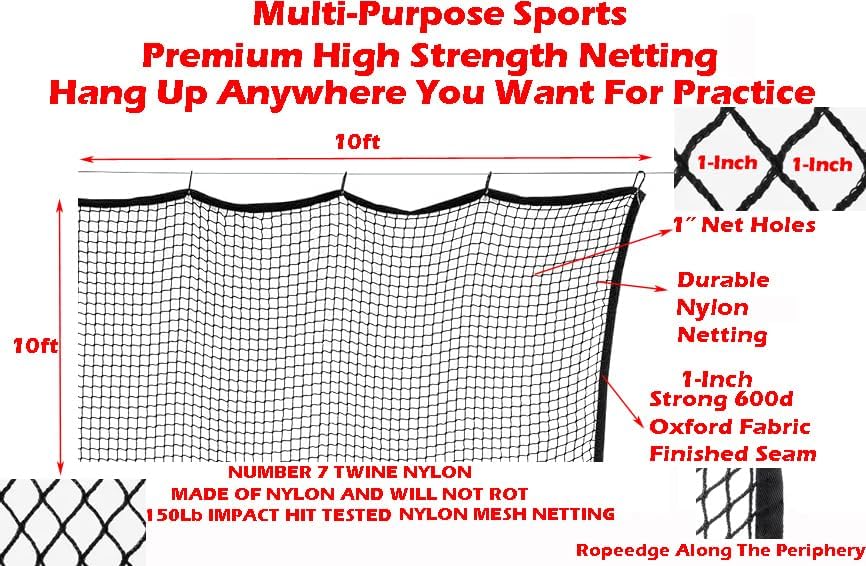 Multi-Purpose Sports
Premium High Strength Netting
Hang Up Anywhere You Want For Practice

10ft

1-Inch 1-Inch

1" Net Holes

Durable Nylon Netting

10ft

1-Inch Strong 600d Oxford Fabric Finished Seam

NUMBER 7 TWINE NYLON
MADE OF NYLON AND WILL NOT ROT
150Lb IMPACT HIT TESTED NYLON MESH NETTING

Ropeedge Along The Periphery