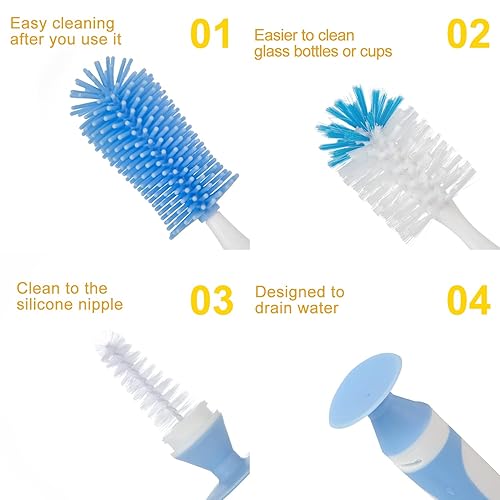 Easy cleaning after you use it

01

Easier to clean glass bottles or cups

02

Clean to the silicone nipple

03

Designed to drain water

04