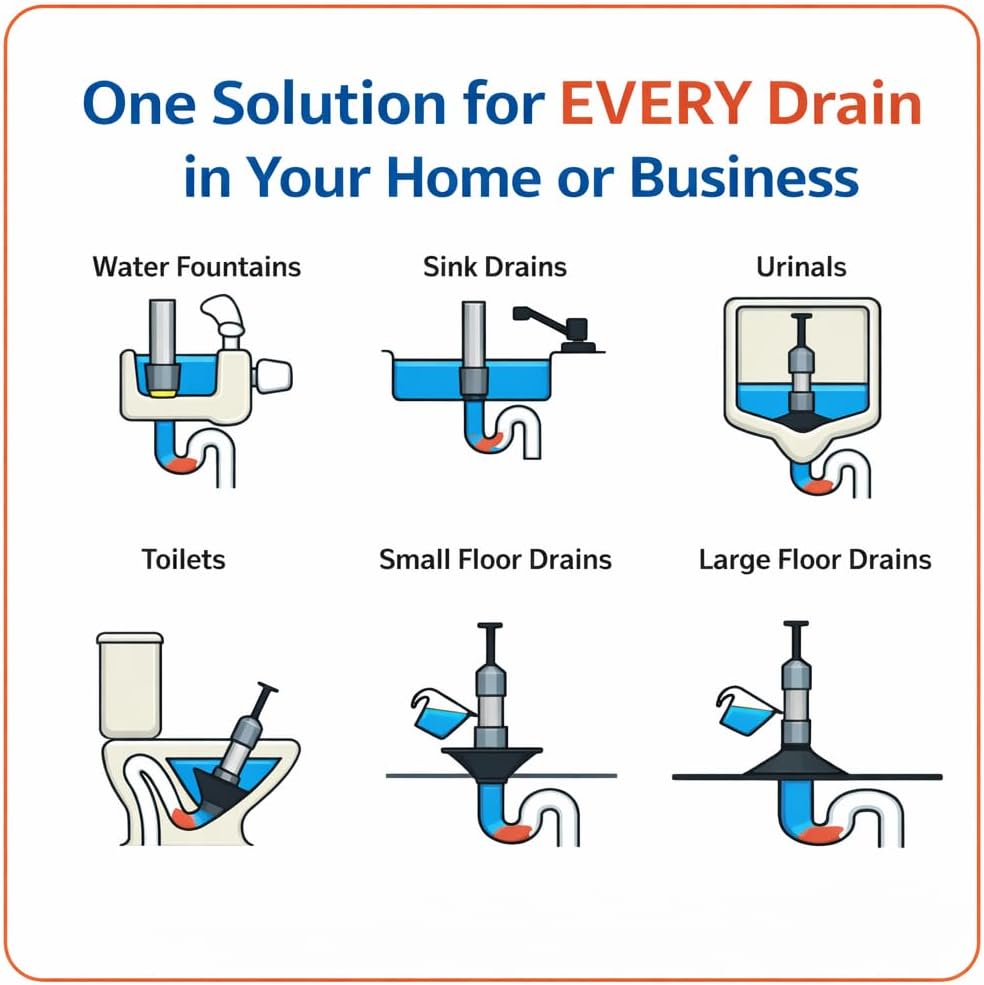 One Solution for EVERY Drain in Your Home or Business

Water Fountains

Sink Drains

Urinals

Toilets

Small Floor Drains

Large Floor Drains