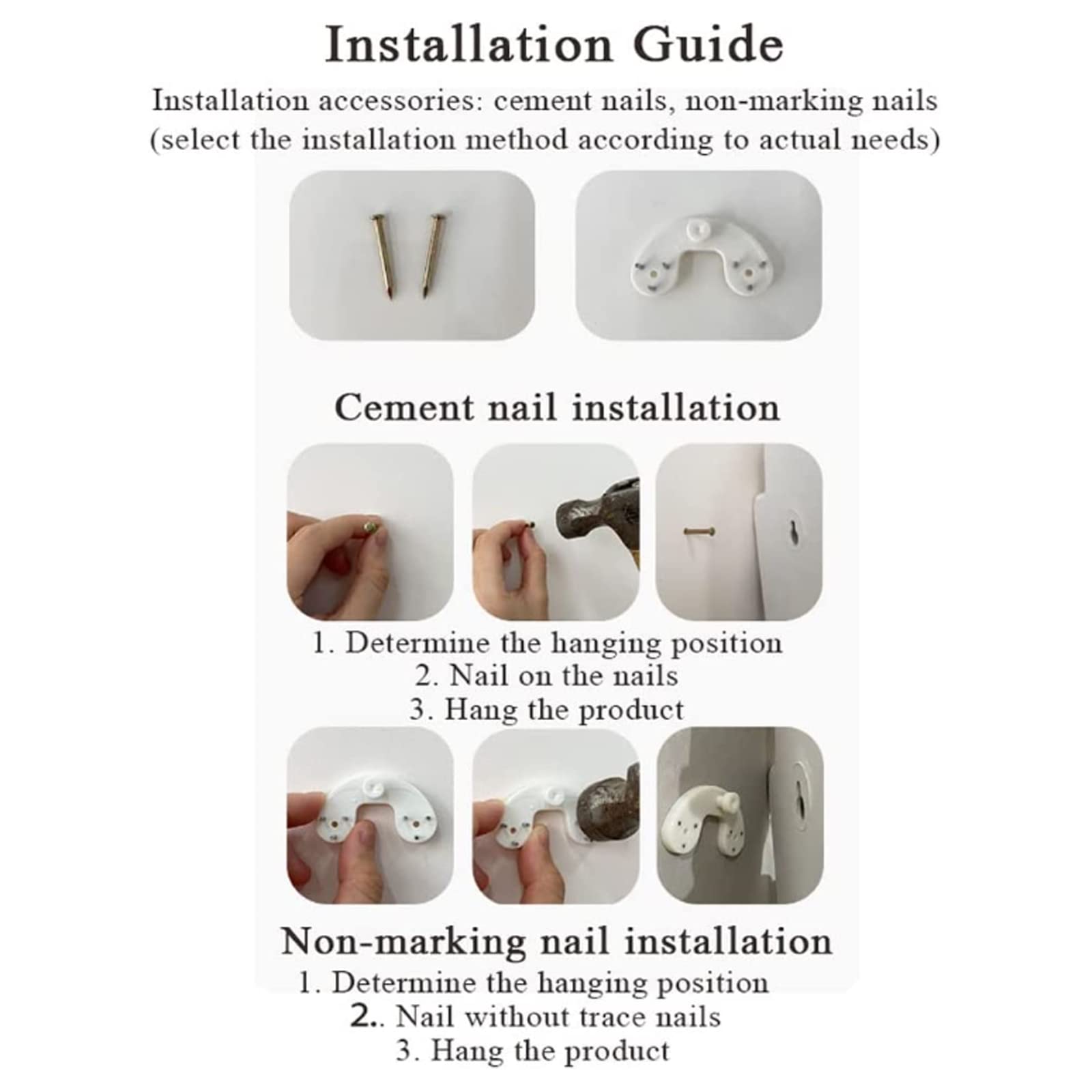 Installation Guide

Installation accessories: cement nails, non-marking nails (select the installation method according to actual needs)

Cement nail installation

1. Determine the hanging position
2. Nail on the nails
3. Hang the product

Non-marking nail installation

1. Determine the hanging position
2.. Nail without trace nails
3. Hang the product