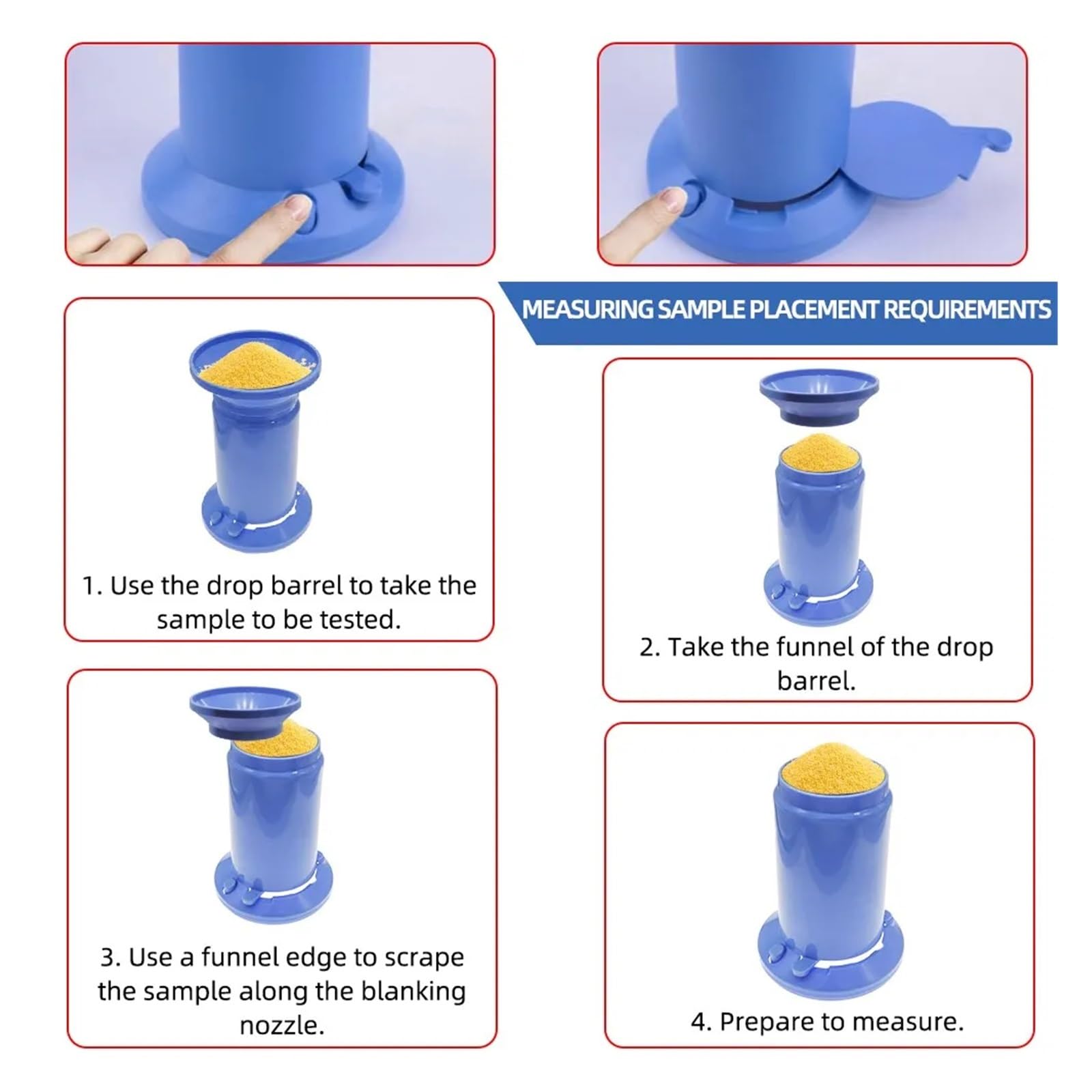 MEASURING SAMPLE PLACEMENT REQUIREMENTS

1. Use the drop barrel to take the sample to be tested.

2. Take the funnel of the drop barrel.

3. Use a funnel edge to scrape the sample along the blanking nozzle.

4. Prepare to measure.