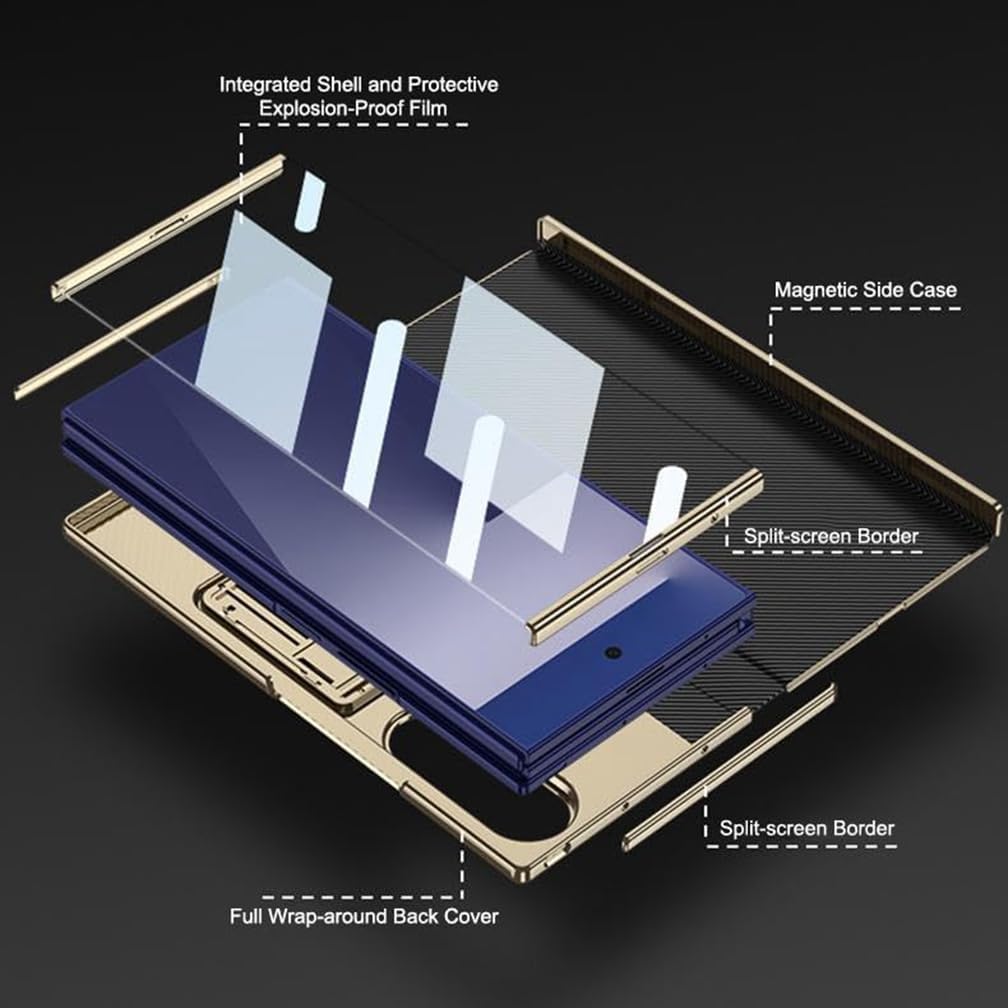 Integrated Shell and Protective Explosion-Proof Film

Magnetic Side Case

Split-screen Border

Split-screen Border

Full Wrap-around Back Cover