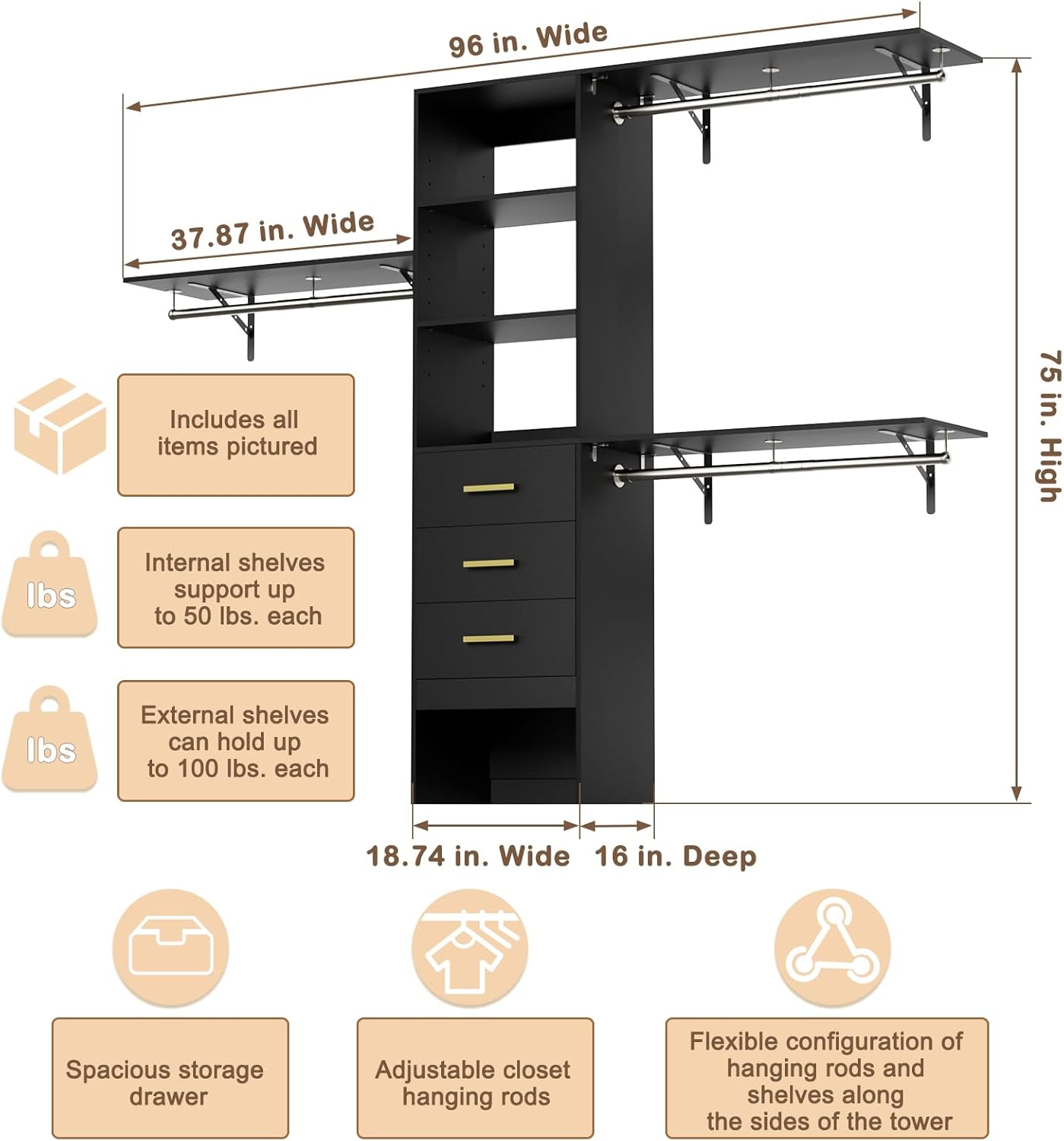 96 in. Wide

37.87 in. Wide

75 in. High

Includes all items pictured

lbs

Internal shelves support up to 50 lbs. each

lbs

External shelves can hold up to 100 lbs. each

18.74 in. Wide

16 in. Deep

Spacious storage drawer

Adjustable closet hanging rods

Flexible configuration of hanging rods and shelves along the sides of the tower