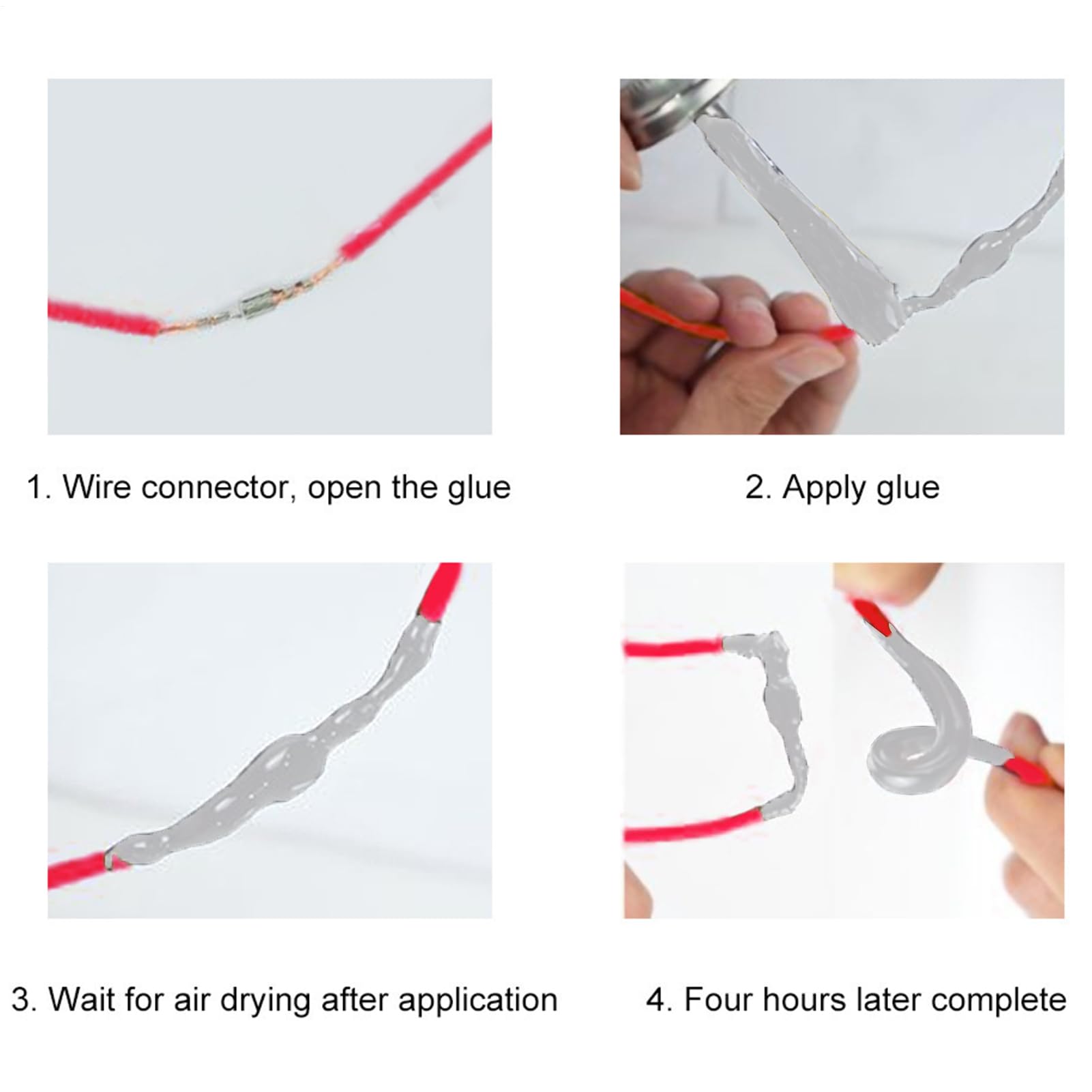 1. Wire connector, open the glue

2. Apply glue

3. Wait for air drying after application

4. Four hours later complete