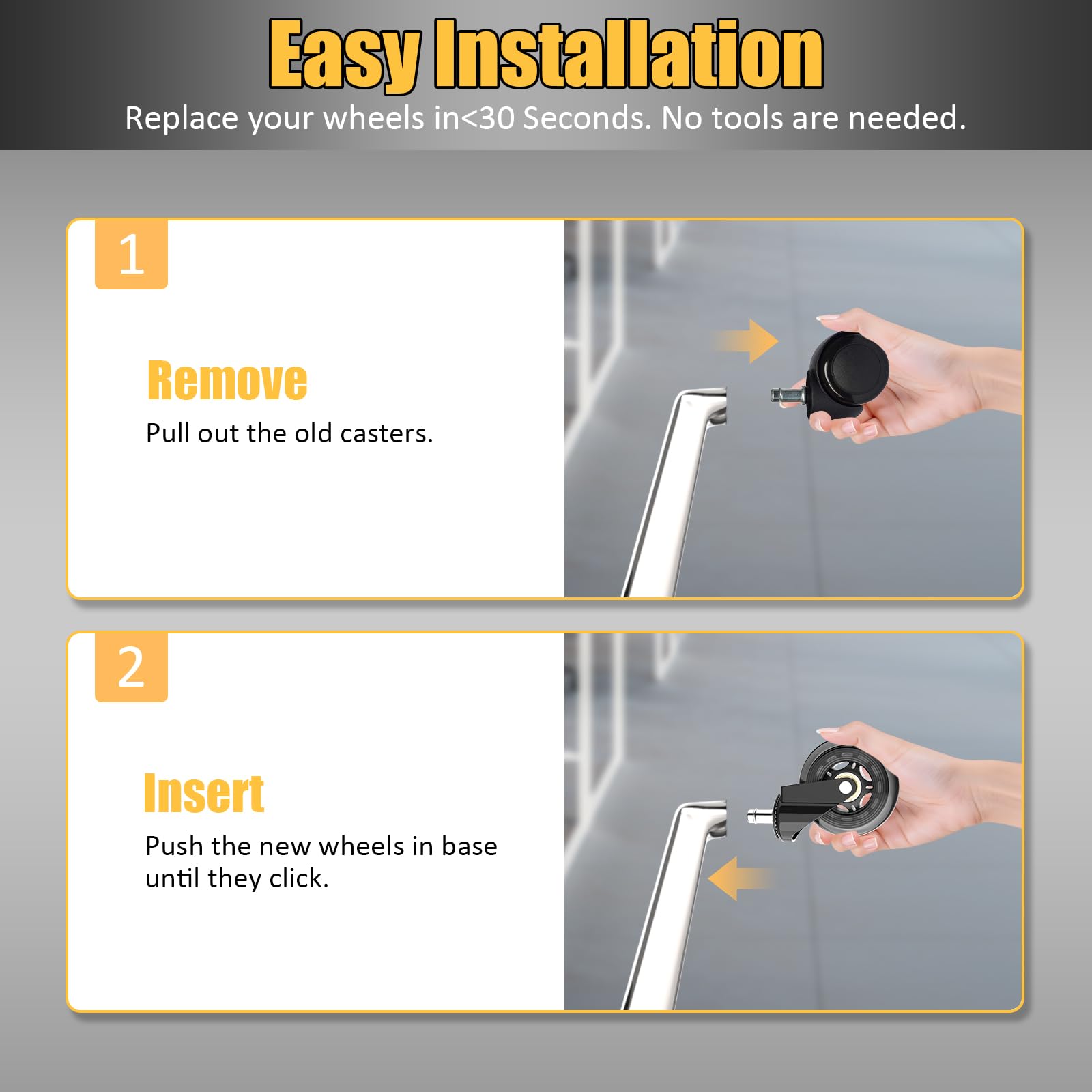 Easy Installation

Replace your wheels in<30 Seconds. No tools are needed.

1

Remove

Pull out the old casters.

2

Insert

Push the new wheels in base until they click.