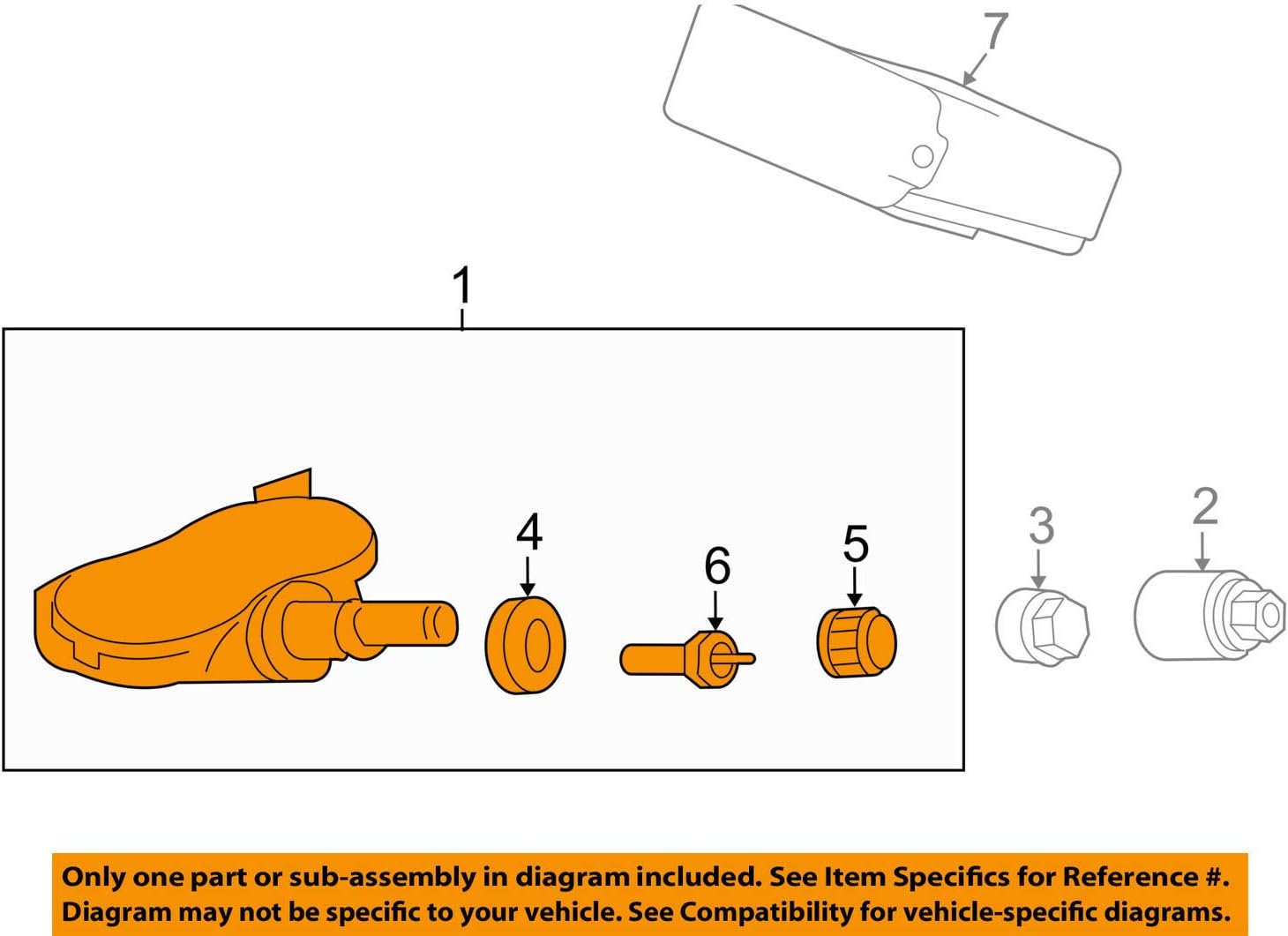 7

1

4

6

5

3

2

Only one part or sub-assembly in diagram included. See Item Specifics for Reference #.
Diagram may not be specific to your vehicle. See Compatibility for vehicle-specific diagrams.