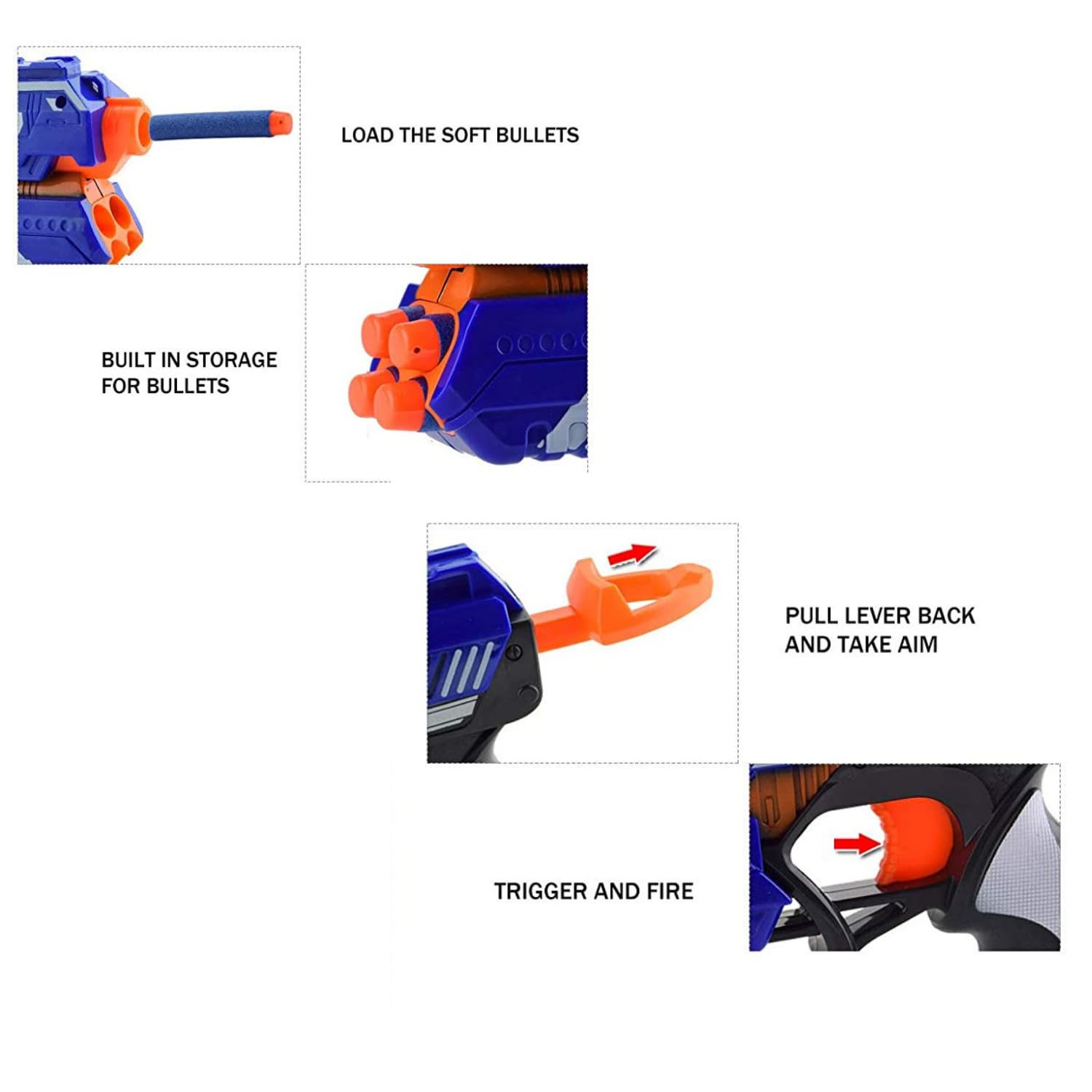 LOAD THE SOFT BULLETS

BUILT IN STORAGE FOR BULLETS

PULL LEVER BACK AND TAKE AIM

TRIGGER AND FIRE