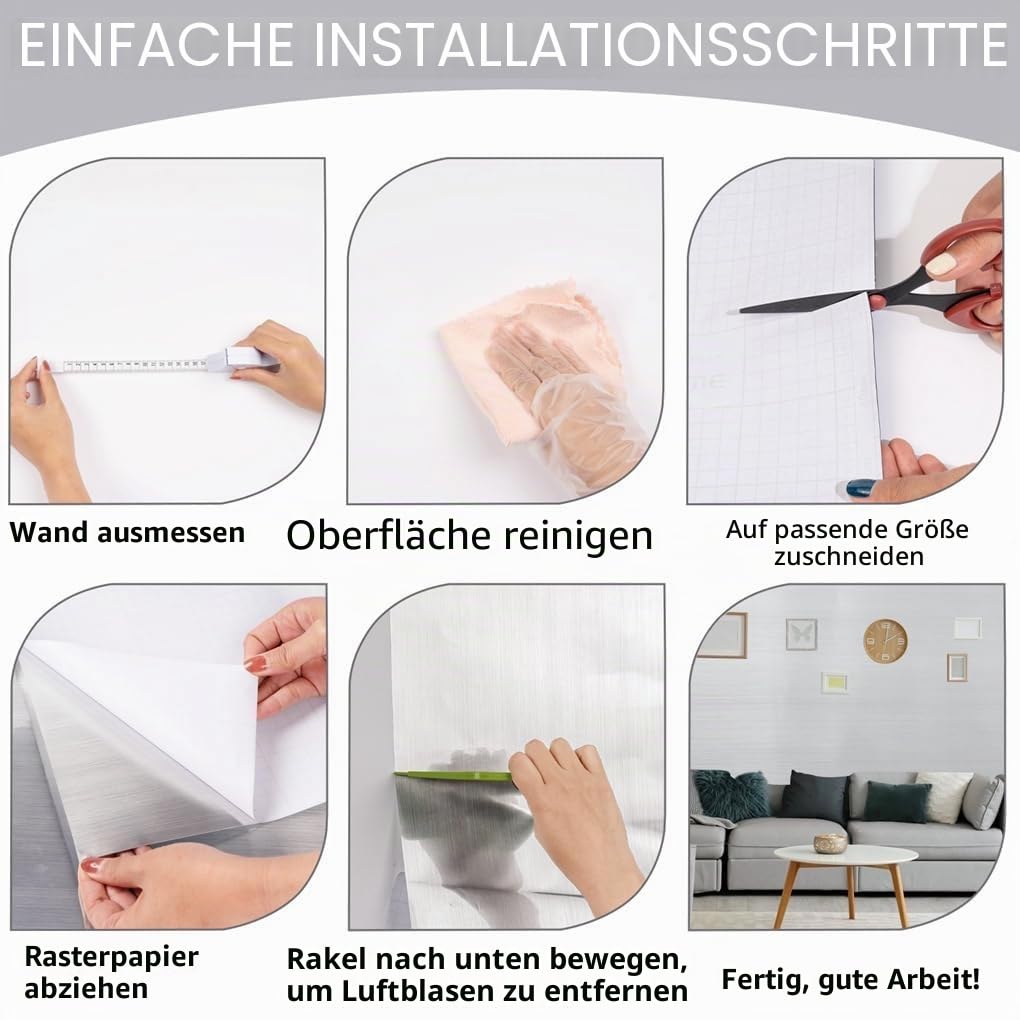 EINFACHE INSTALLATIONSSCHRITTE

Wand ausmessen

Oberfläche reinigen

Auf passende Größe zuschneiden

Rasterpapier abziehen

Rakel nach unten bewegen, um Luftblasen zu entfernen

Fertig, gute Arbeit!