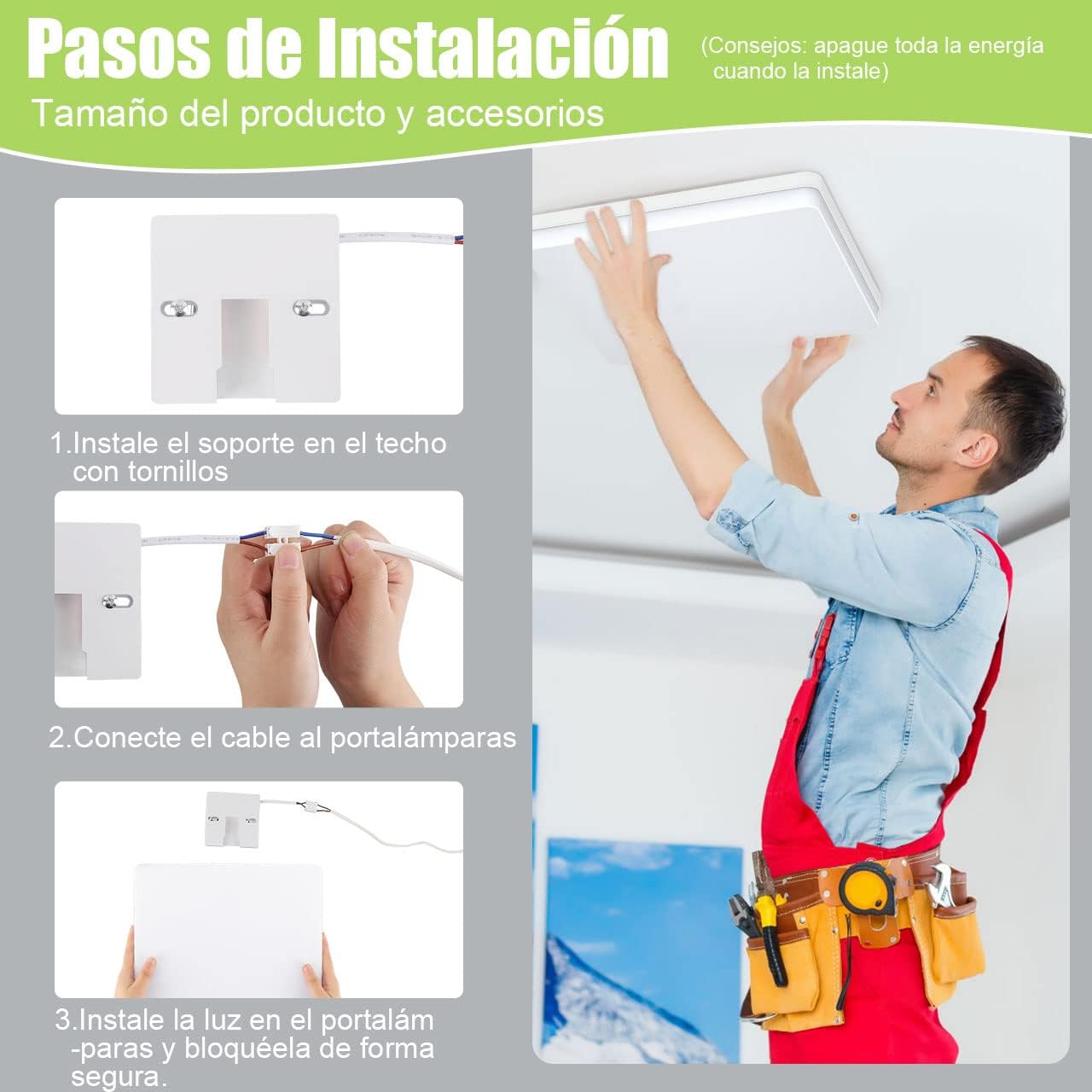 Pasos de Instalación

(Consejos: apague toda la energía cuando la instale)

Tamaño del producto y accesorios

1.Instale el soporte en el techo con tornillos

2.Conecte el cable al portalámparas

3.Instale la luz en el portalám -paras y bloquéela de forma segura.