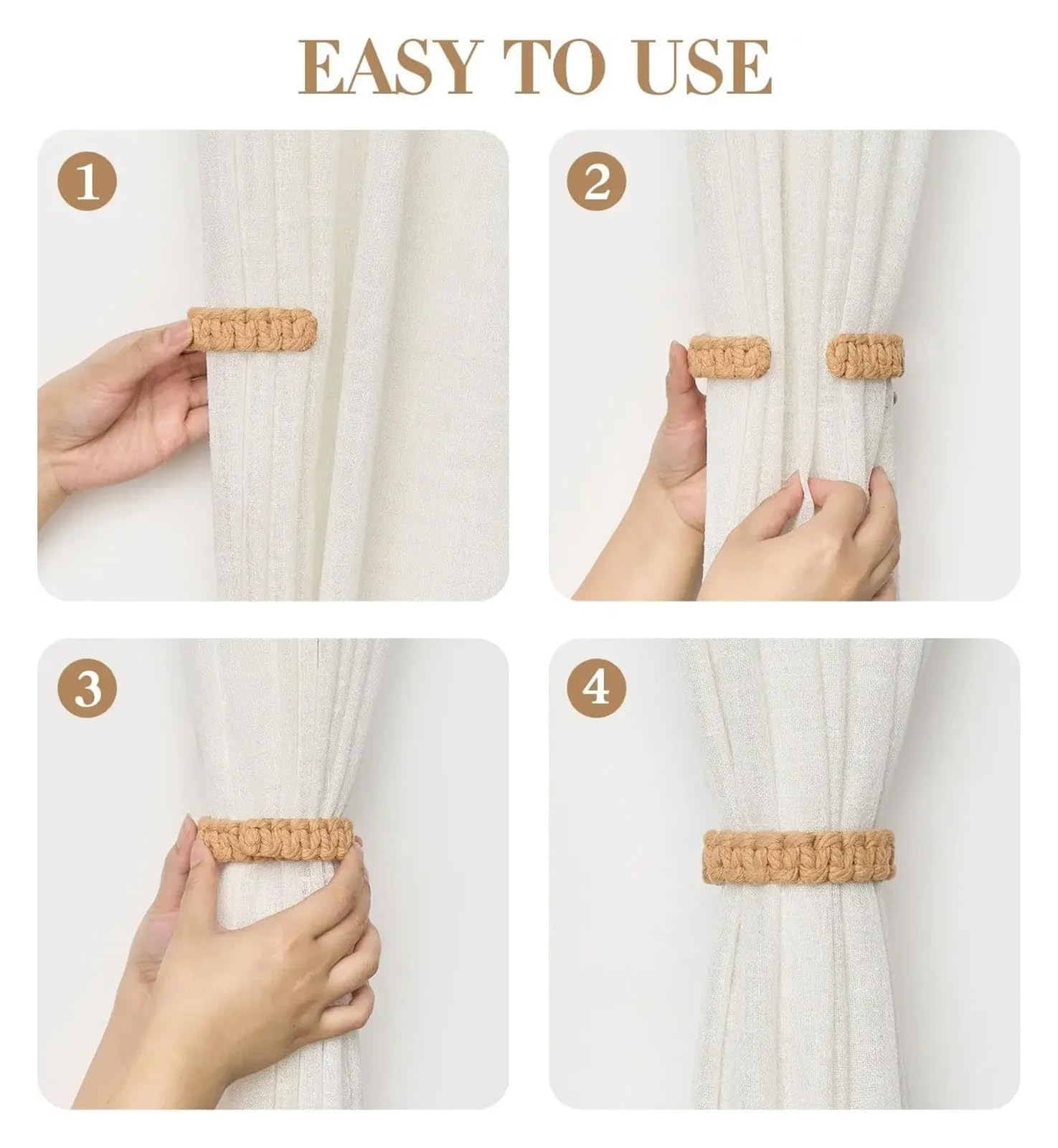 EASY TO USE

1

2

3

4