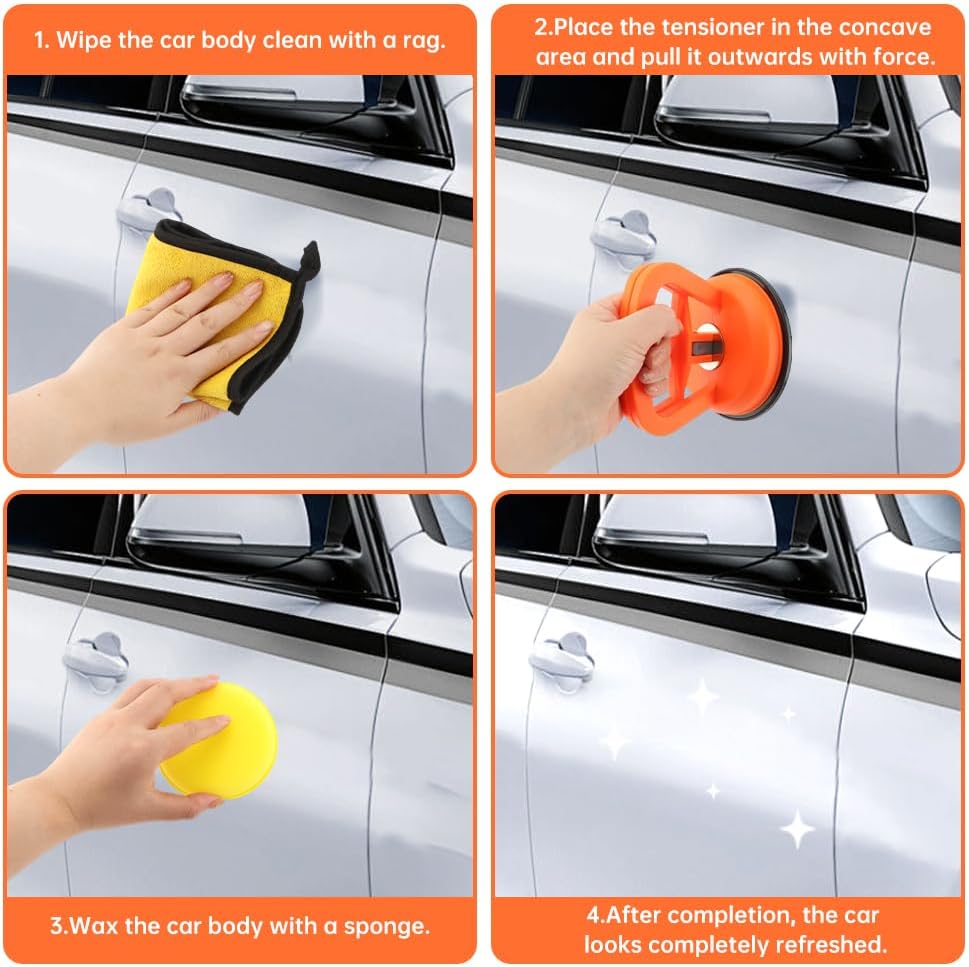 1. Wipe the car body clean with a rag.

2.Place the tensioner in the concave area and pull it outwards with force.

3.Wax the car body with a sponge.

4.After completion, the car looks completely refreshed.