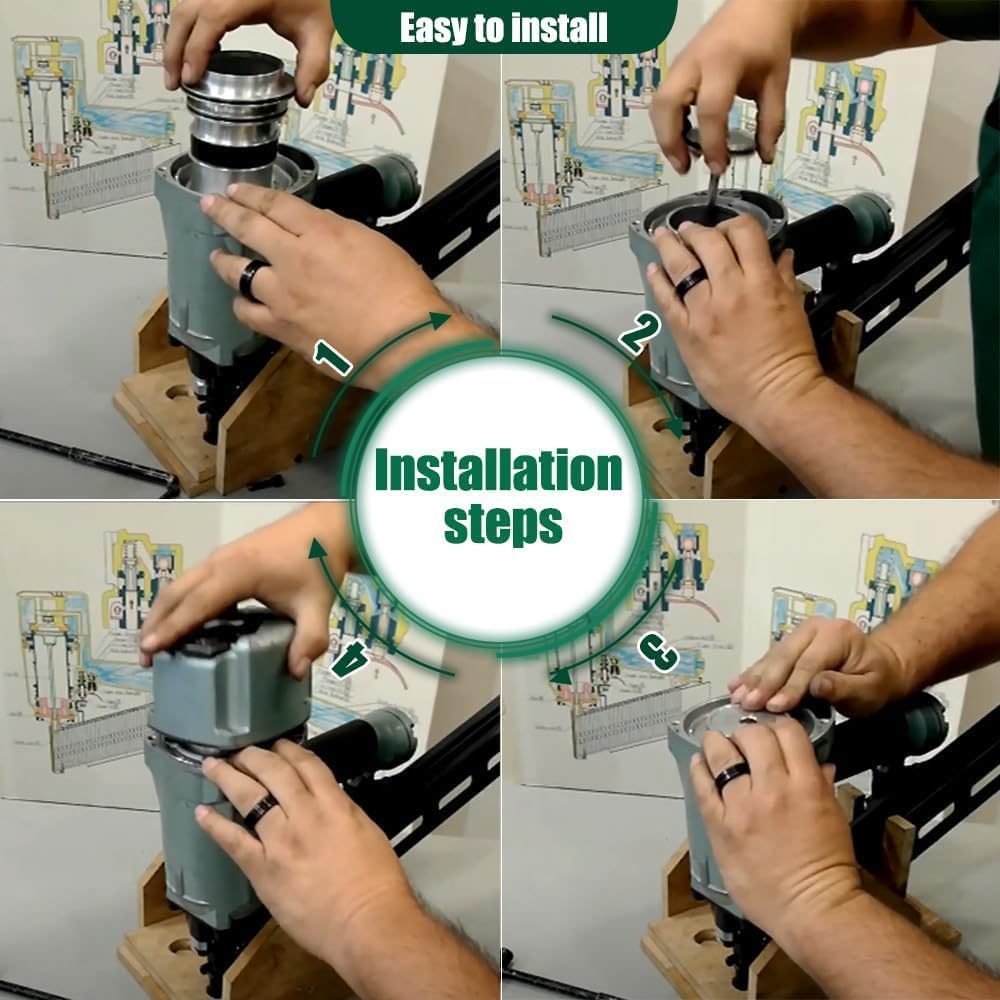 Easy to install

1

2

Installation steps

4

3