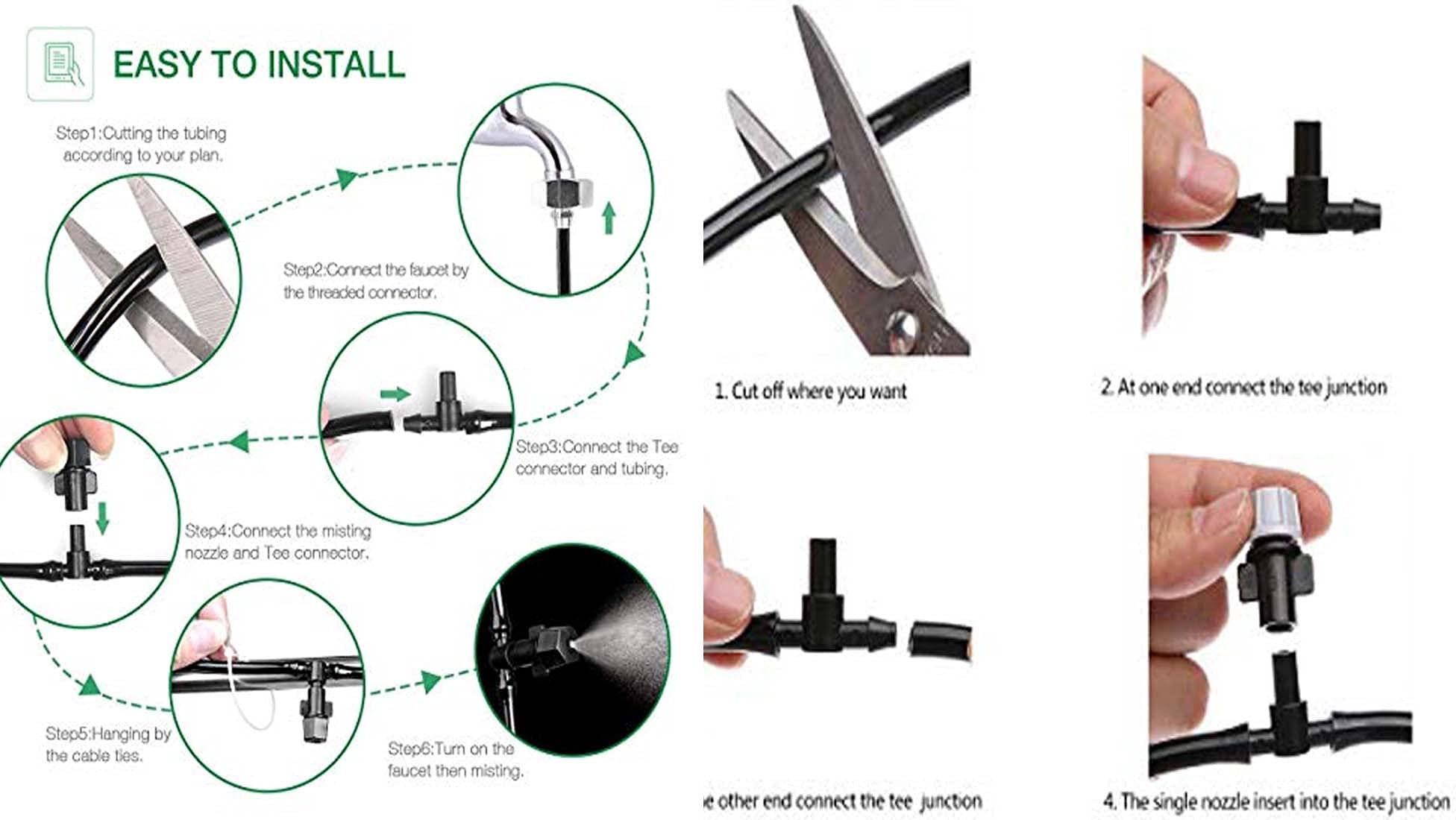 EASY TO INSTALL

Step1:Cutting the tubing according to your plan.

Step2:Connect the faucet by the threaded connector.

Step3:Connect the Tee connector and tubing.

Step4:Connect the misting nozzle and Tee connector.

Step5:Hanging by the cable ties.

Step6:Turn on the faucet then misting.

1. Cut off where you want

2. At one end connect the tee junction

e other end connect the tee junction

4. The single nozzle insert into the tee junction