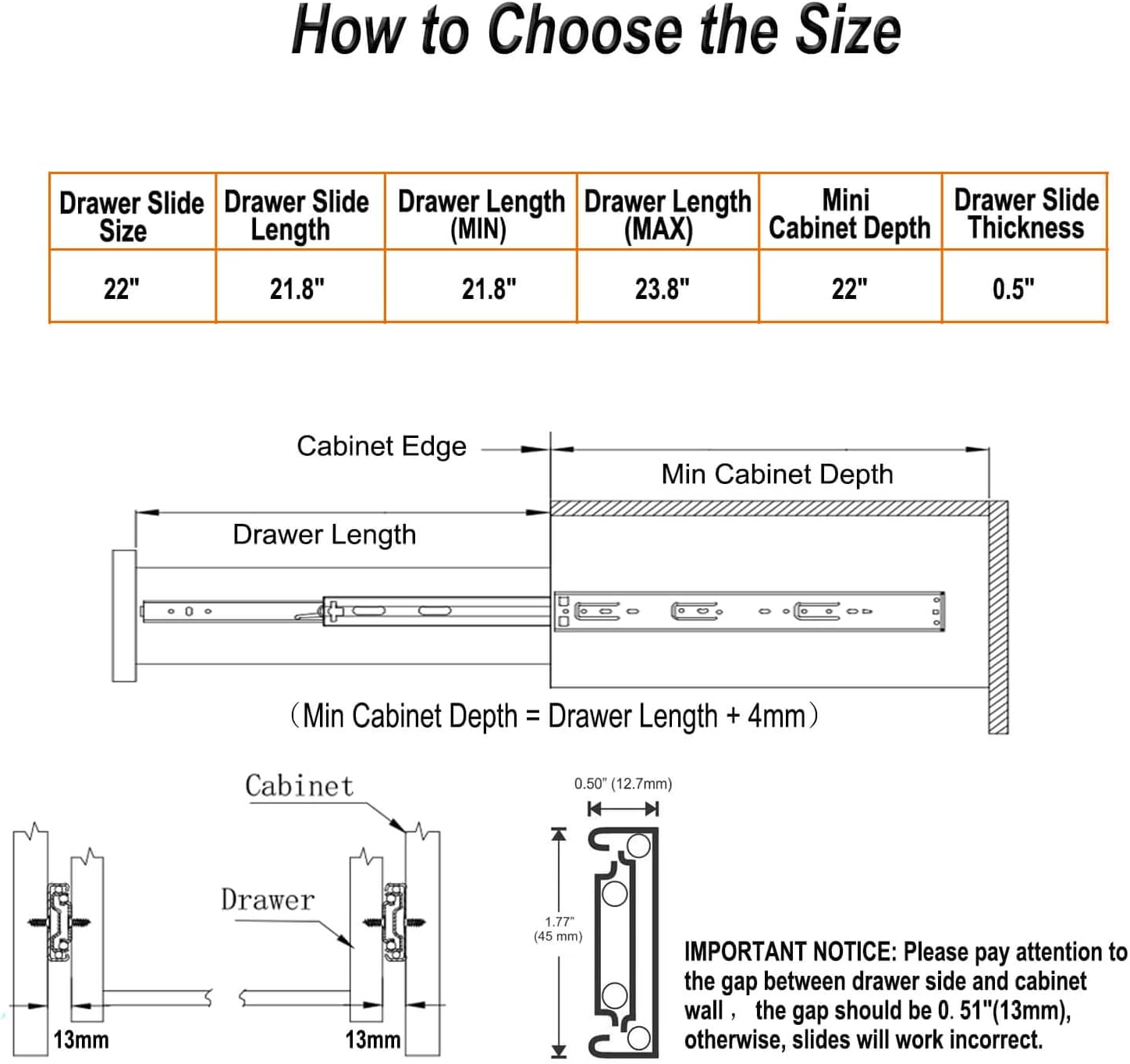 How to Choose the Size

| Drawer Slide Size | Drawer Slide Length | Drawer Length (MIN) | Drawer Length (MAX) | Mini Cabinet Depth | Drawer Slide Thickness |
|---|---|---|---|---|---|
| 22" | 21.8" | 21.8" | 23.8" | 22" | 0.5" |

Cabinet Edge

Min Cabinet Depth

Drawer Length

（Min Cabinet Depth = Drawer Length + 4mm）

Cabinet

Drawer

13mm

13mm

0.50" (12.7mm)

1.77" (45 mm)

IMPORTANT NOTICE: Please pay attention to the gap between drawer side and cabinet wall， the gap should be 0. 51"(13mm), otherwise, slides will work incorrect.