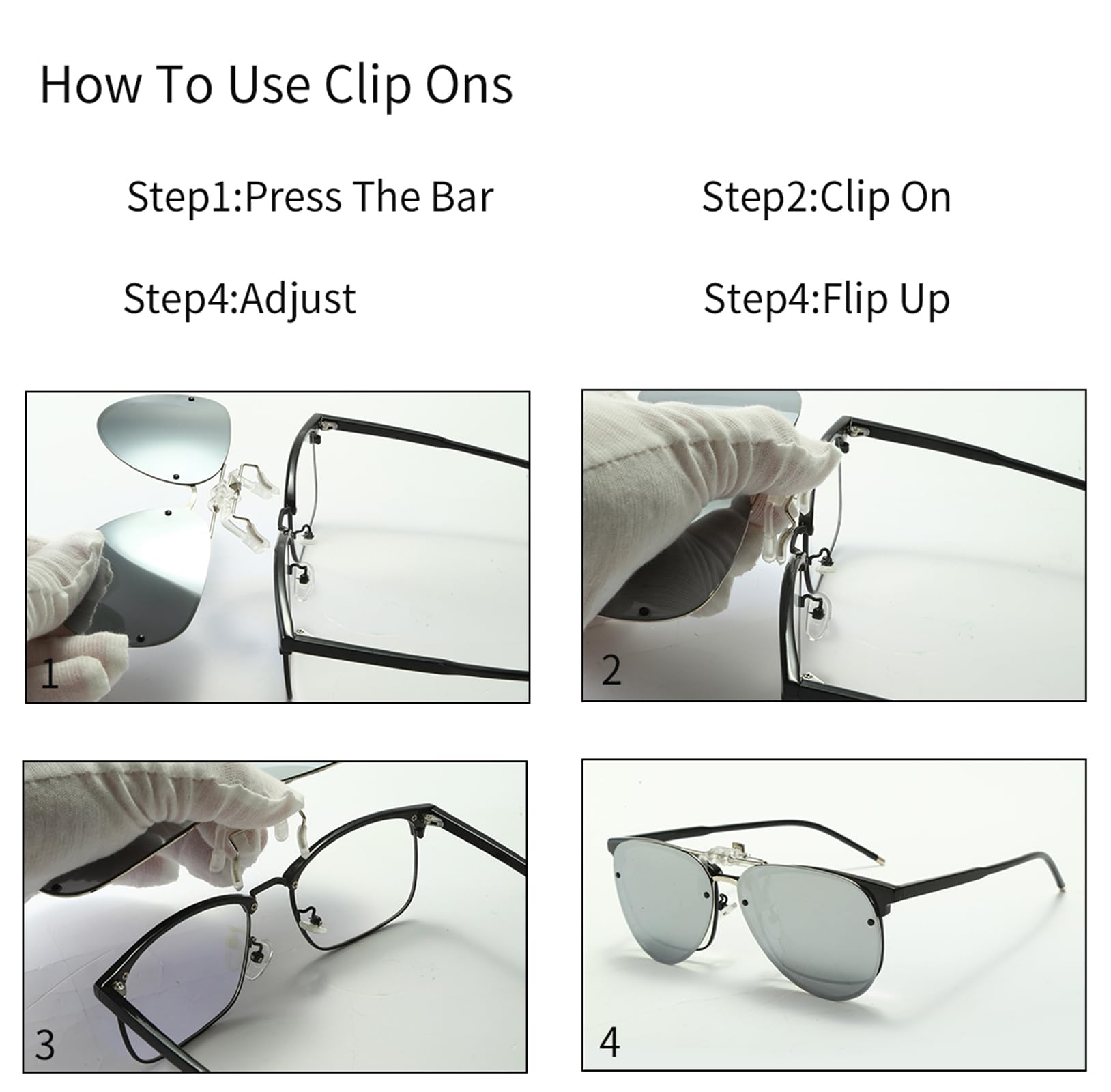 How To Use Clip Ons

Step1:Press The Bar

Step2:Clip On

Step4:Adjust

Step4:Flip Up

1

2

3

4