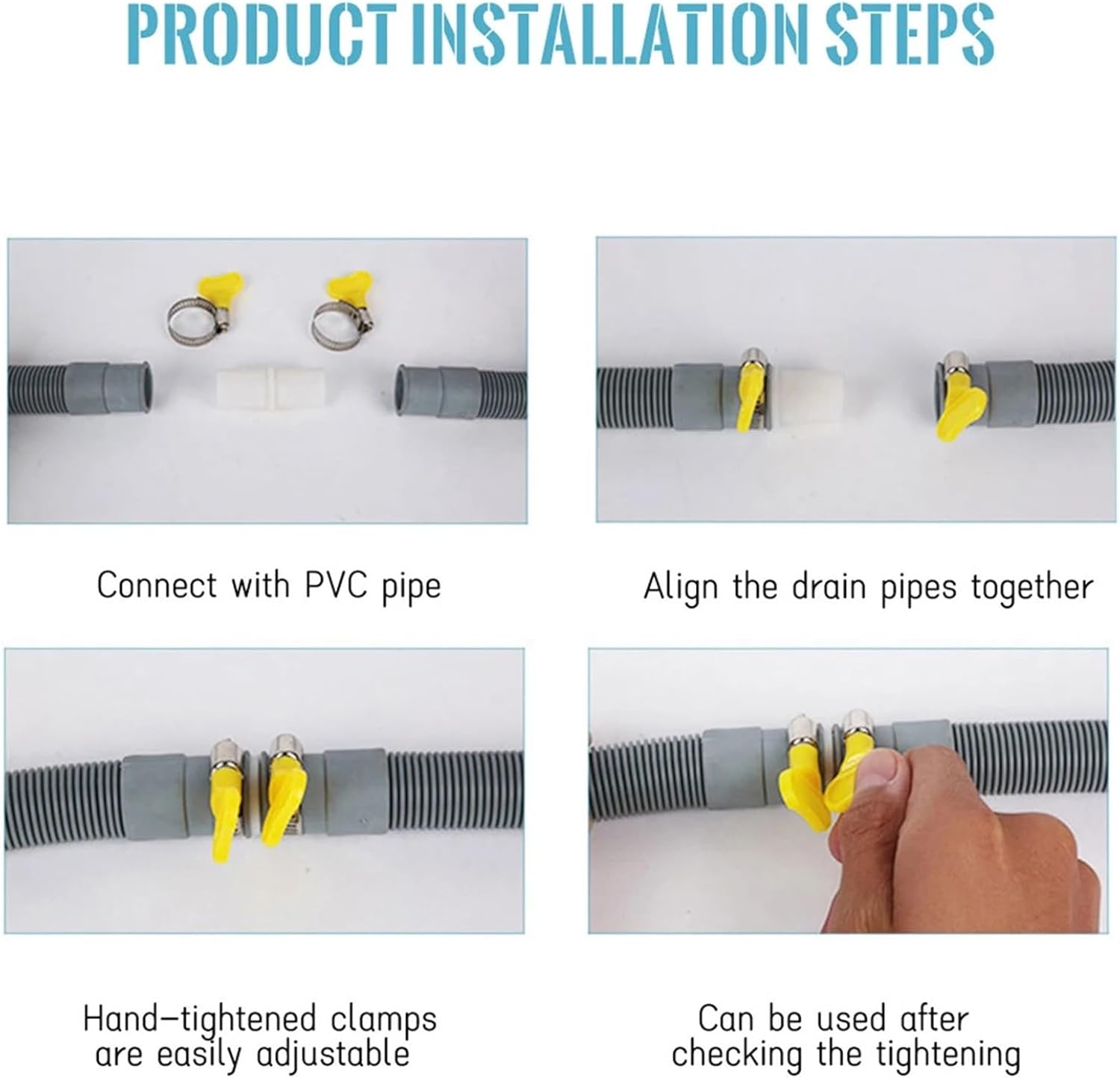 PRODUCT INSTALLATION STEPS

Connect with PVC pipe

Align the drain pipes together

Hand–tightened clamps are easily adjustable

Can be used after checking the tightening