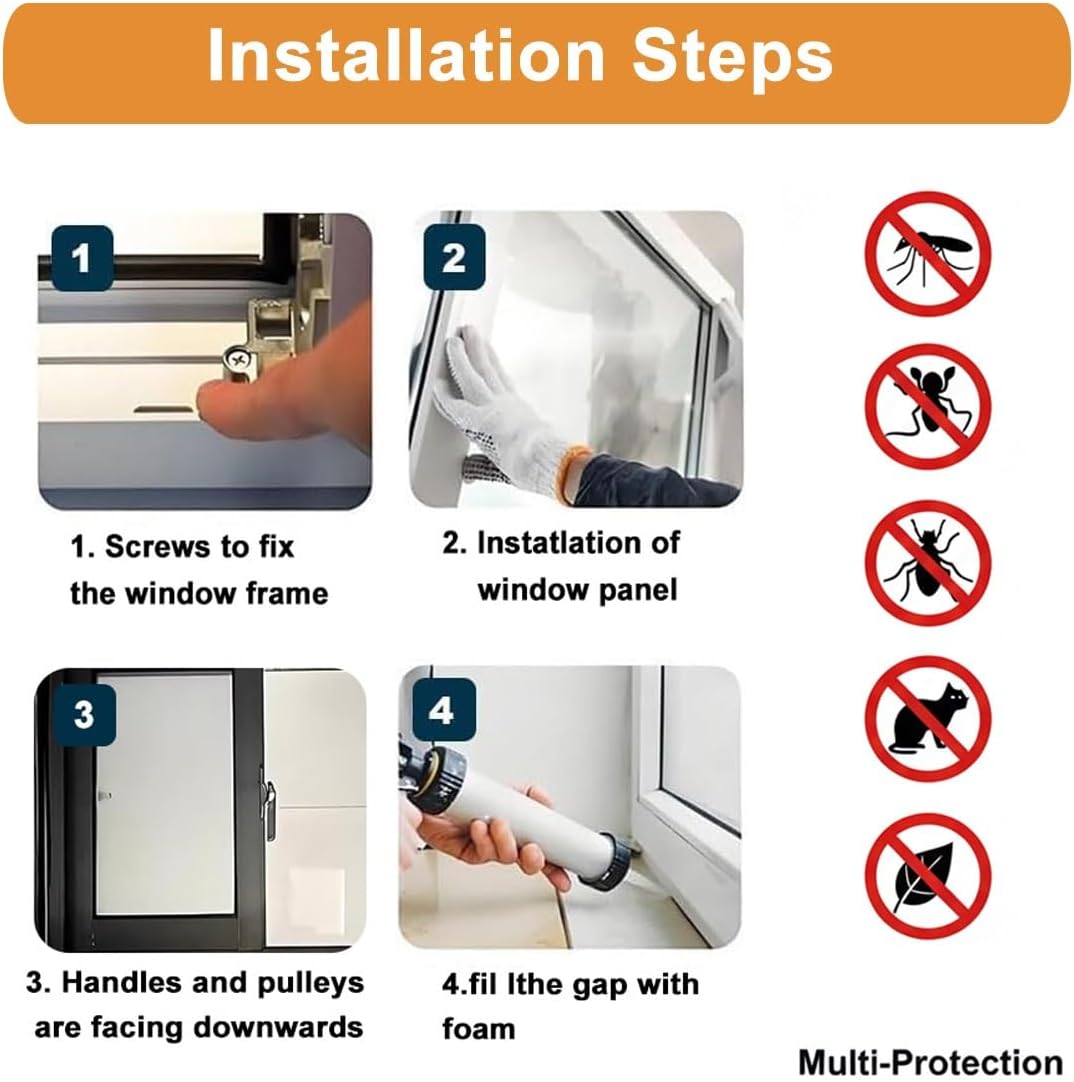 Installation Steps

1

2

1. Screws to fix the window frame

2. Instatlation of window panel

3

4

3. Handles and pulleys are facing downwards

4.fil lthe gap with foam

Multi-Protection