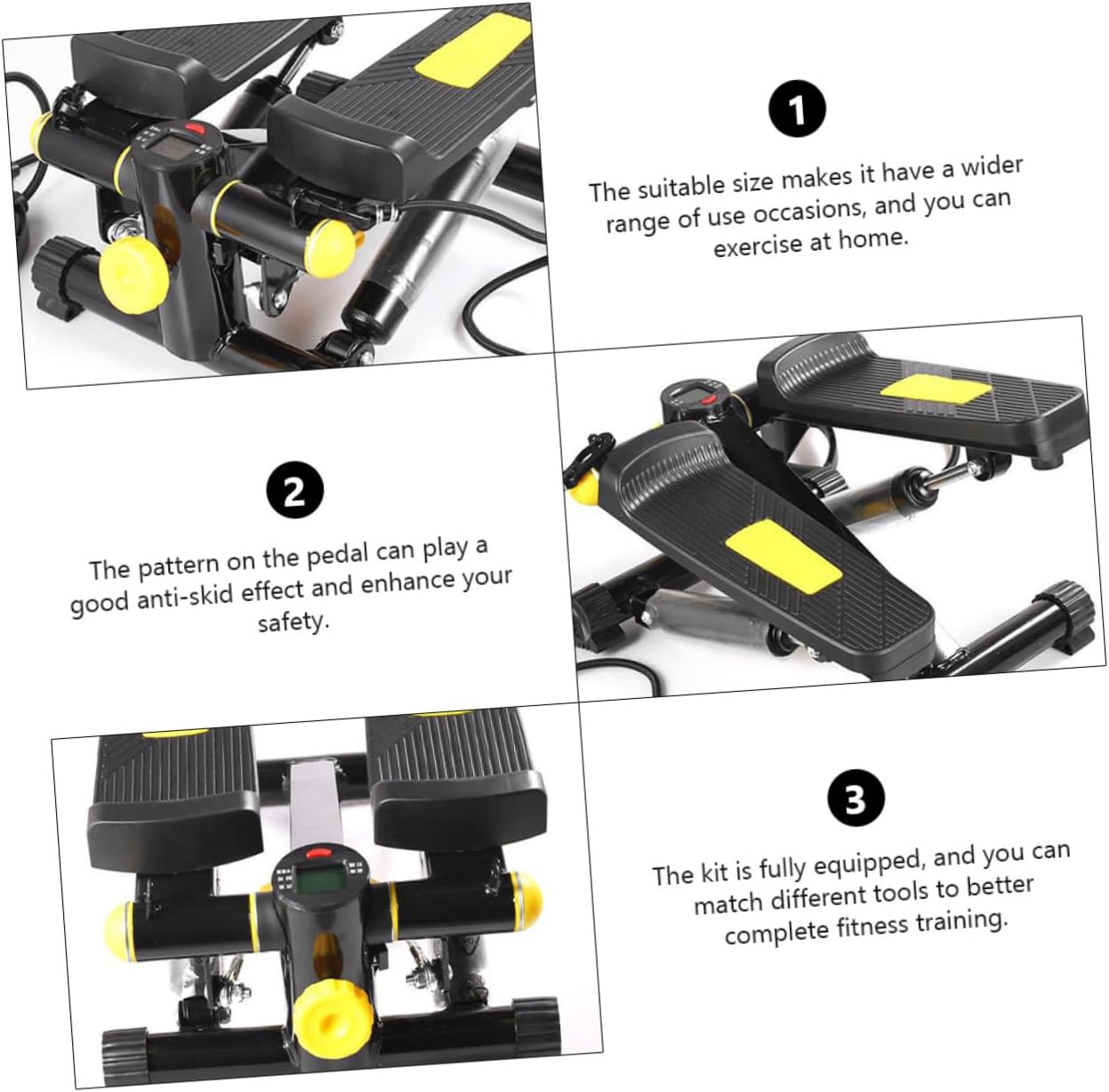 1

The suitable size makes it have a wider range of use occasions, and you can exercise at home.

2

The pattern on the pedal can play a good anti-skid effect and enhance your safety.

3

The kit is fully equipped, and you can match different tools to better complete fitness training.