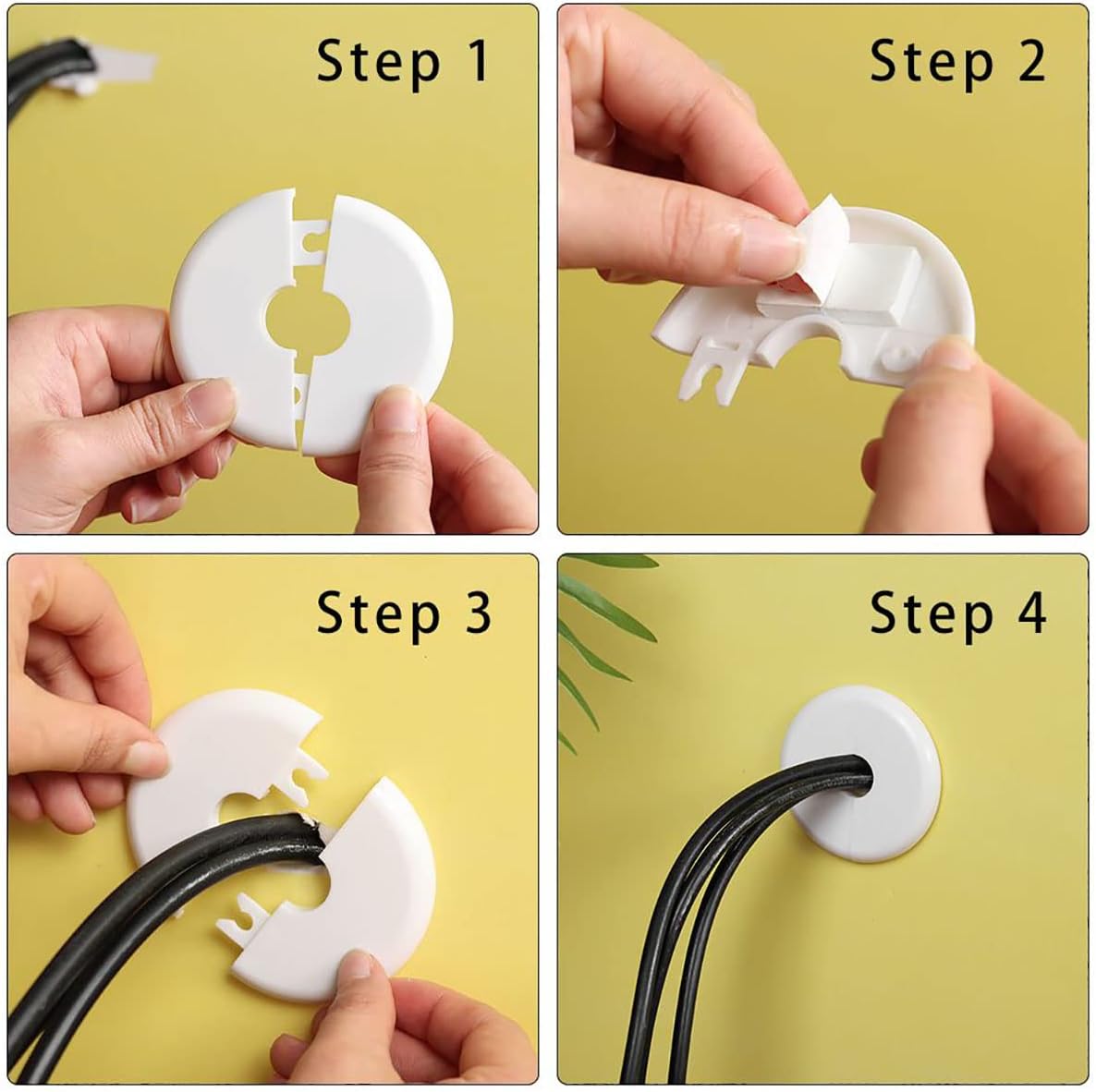 Step 1

Step 2

Step 3

Step 4