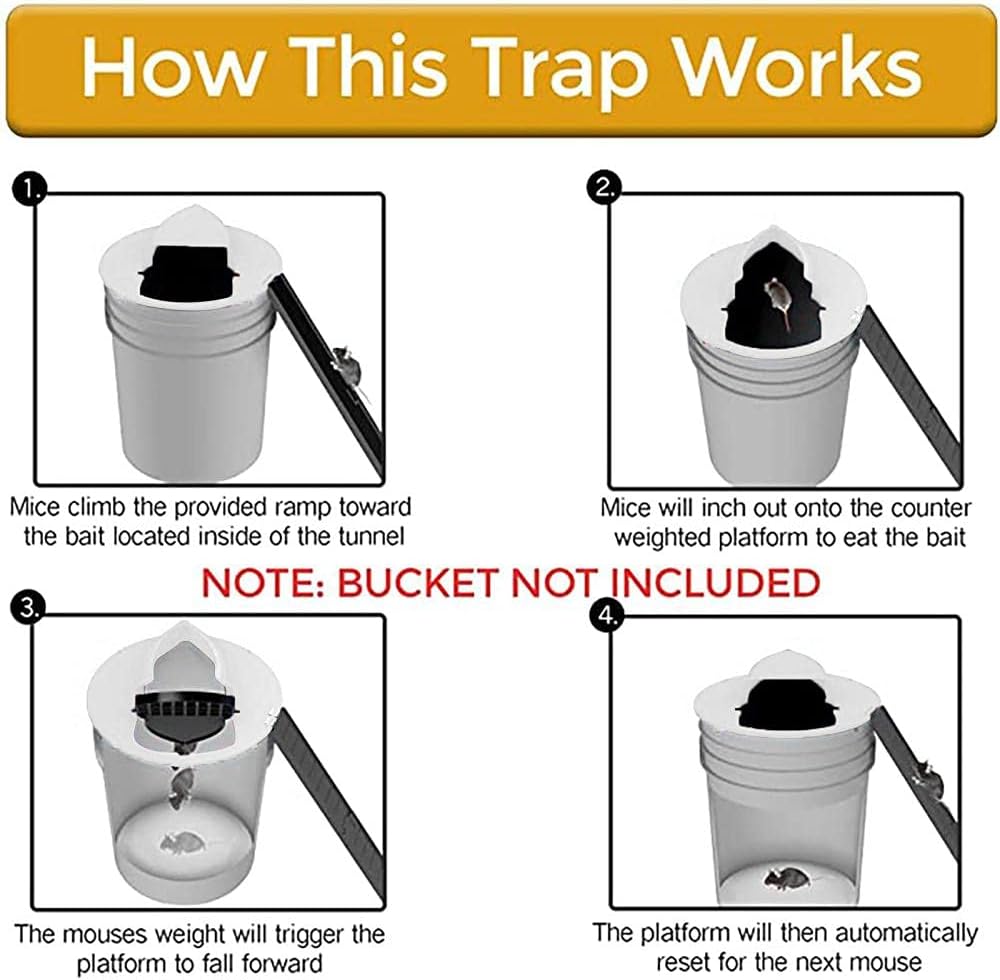 How This Trap Works

1.

Mice climb the provided ramp toward the bait located inside of the tunnel

2.

Mice will inch out onto the counter weighted platform to eat the bait

NOTE: BUCKET NOT INCLUDED

3.

The mouses weight will trigger the platform to fall forward

4.

The platform will then automatically reset for the next mouse