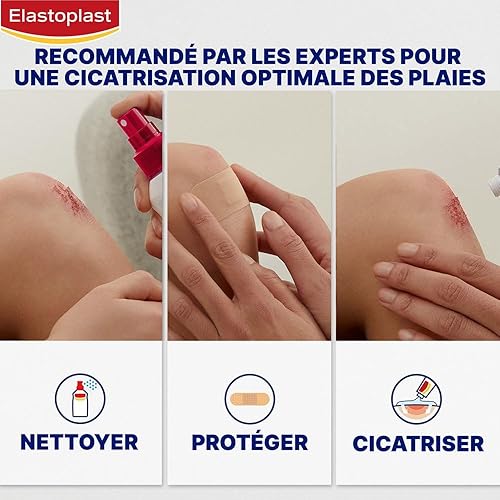 Elastoplast

RECOMMANDÉ PAR LES EXPERTS POUR UNE CICATRISATION OPTIMALE DES PLAIES

NETTOYER

PROTÉGER

CICATRISER