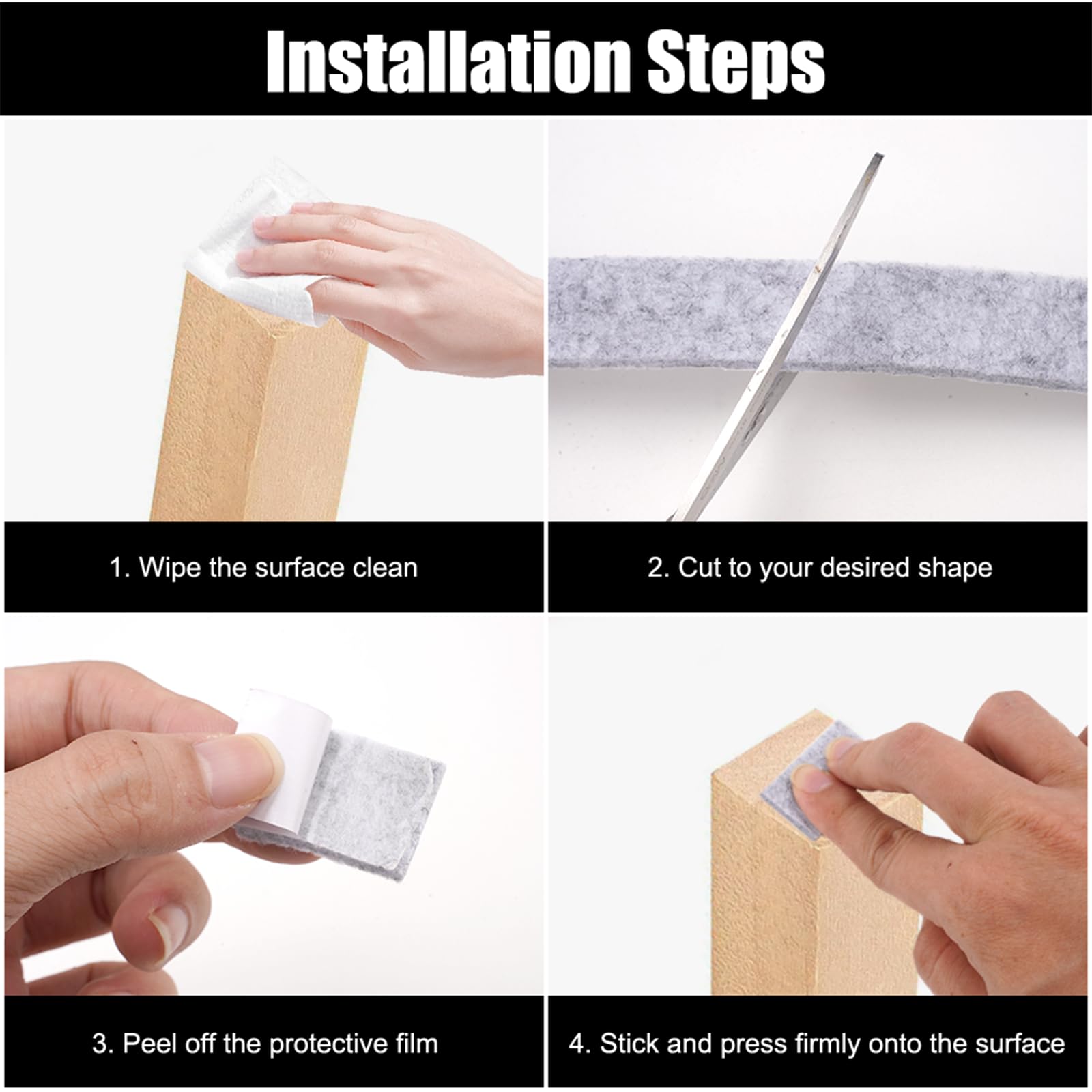 Installation Steps

1. Wipe the surface clean

2. Cut to your desired shape

3. Peel off the protective film

4. Stick and press firmly onto the surface