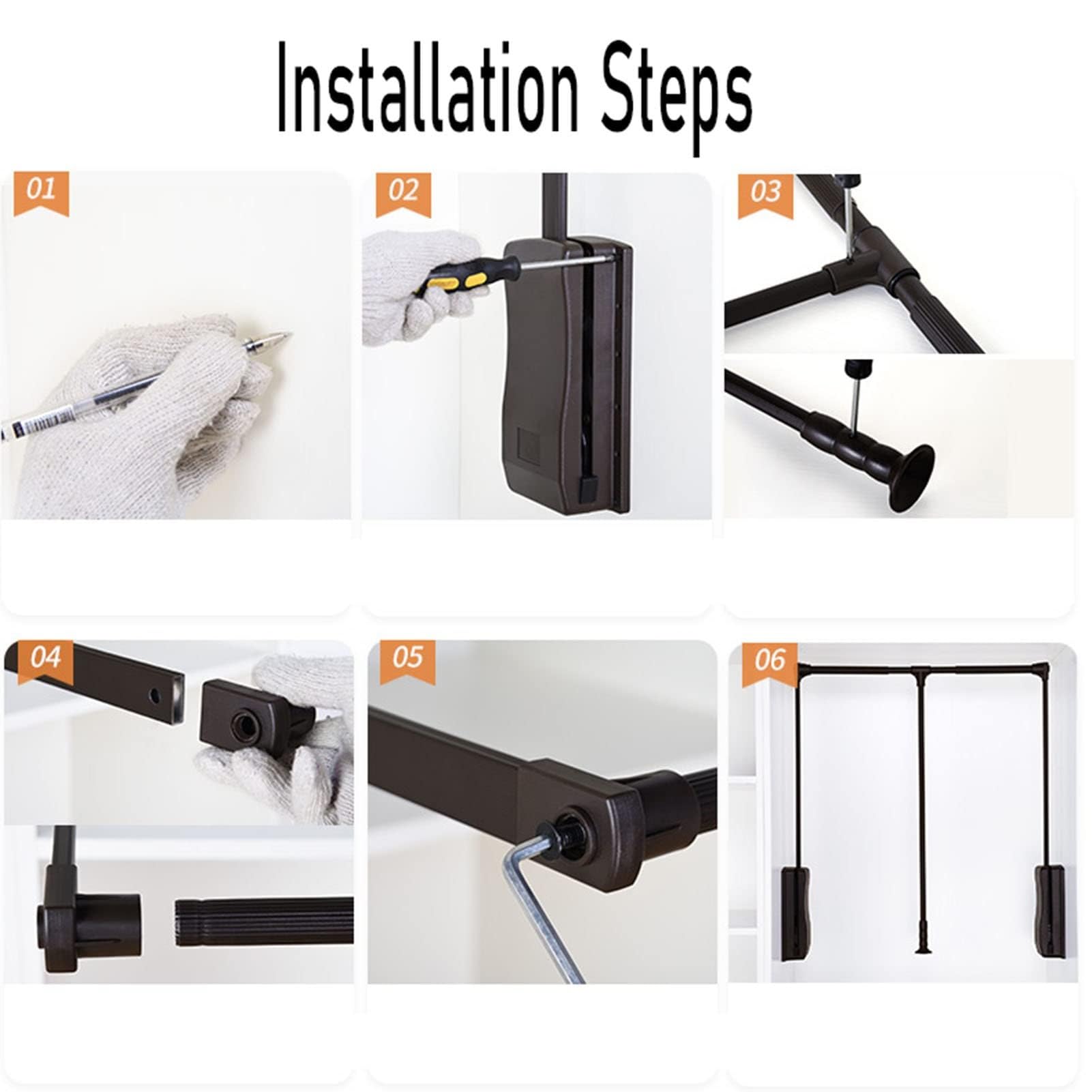 Installation Steps

01

02

03

04

05

06