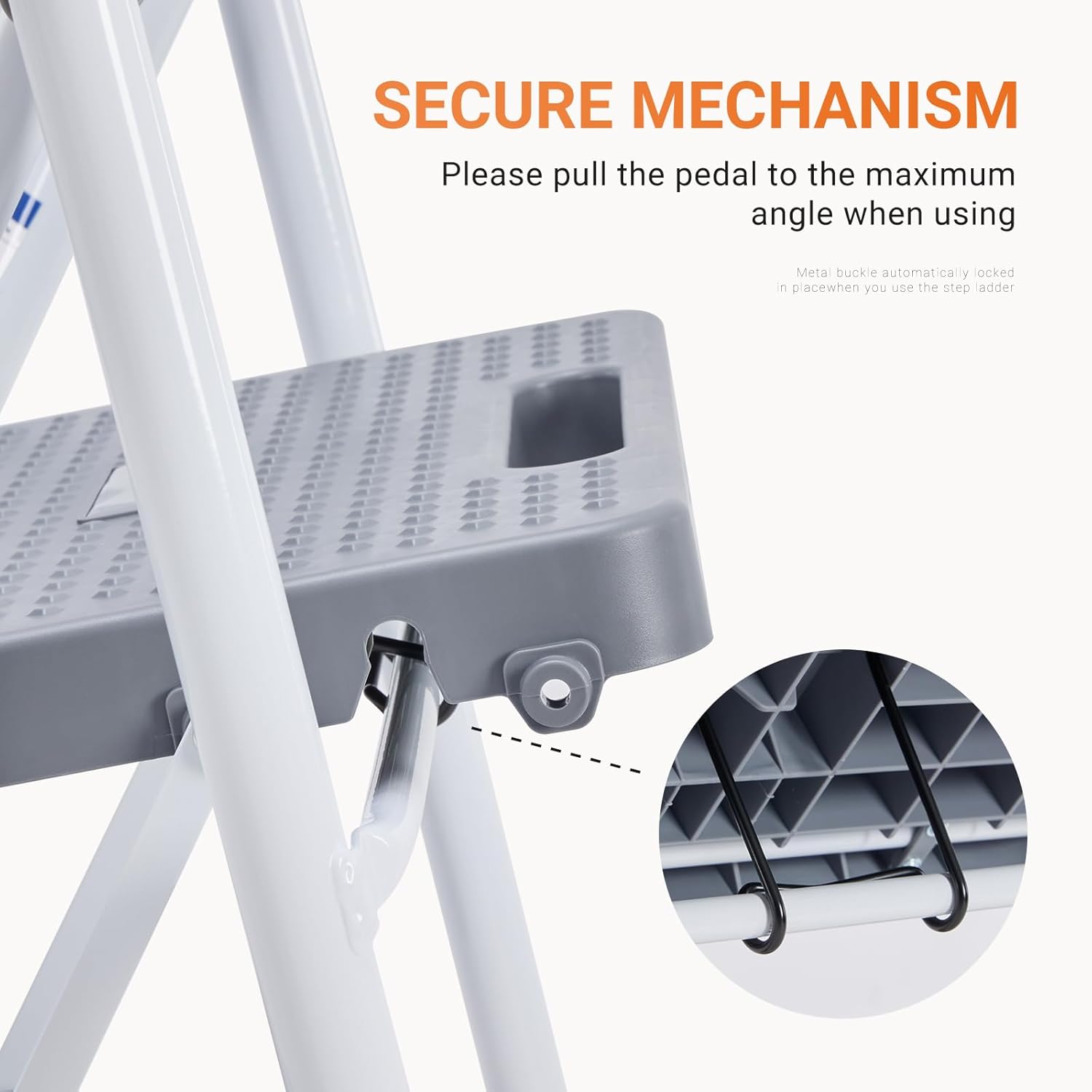 SECURE MECHANISM

Please pull the pedal to the maximum angle when using

Metal buckle automatically locked in placewhen you use the step ladder