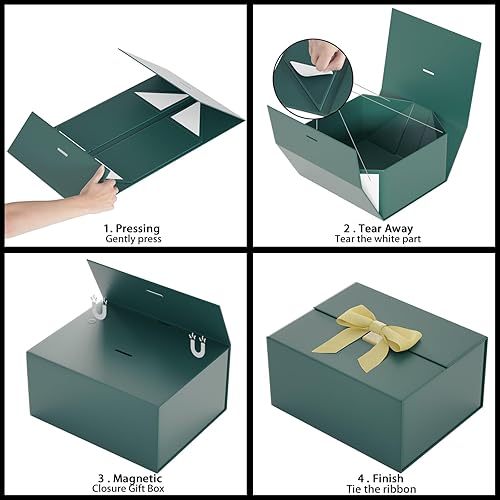 1. Pressing
Gently press

2 . Tear Away
Tear the white part

3 . Magnetic
Closure Gift Box

4 . Finish
Tie the ribbon