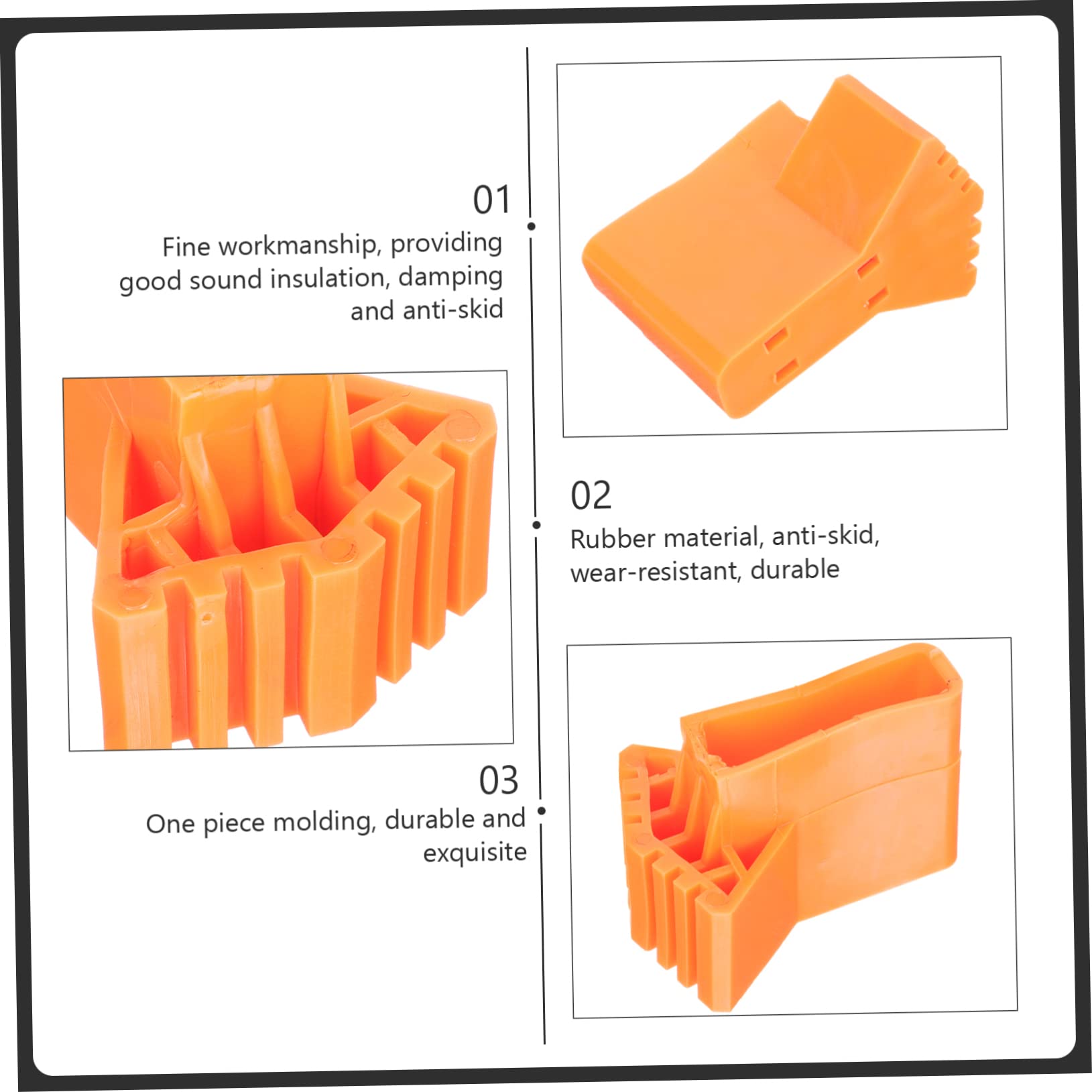 01
Fine workmanship, providing good sound insulation, damping and anti-skid

02
Rubber material, anti-skid, wear-resistant, durable

03
One piece molding, durable and exquisite