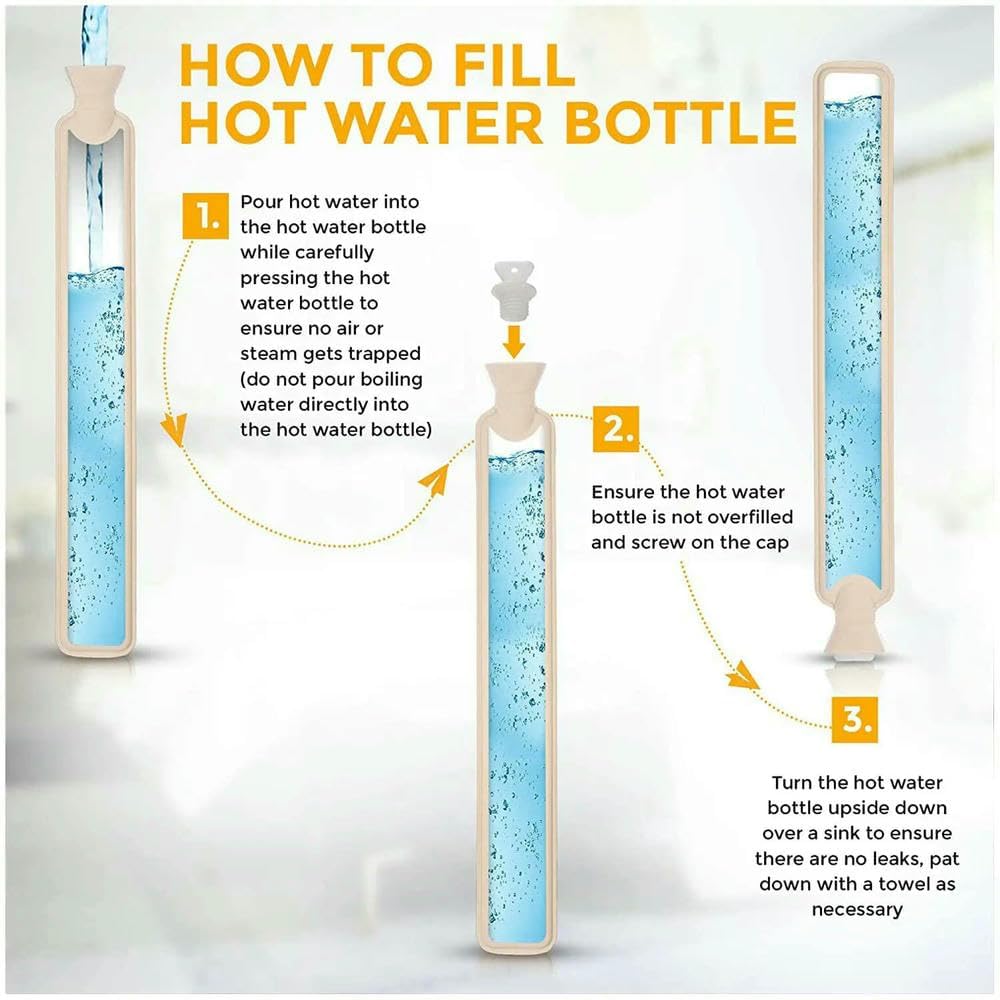 HOW TO FILL HOT WATER BOTTLE

1.

Pour hot water into the hot water bottle while carefully pressing the hot water bottle to ensure no air or steam gets trapped (do not pour boiling water directly into the hot water bottle)

2.

Ensure the hot water bottle is not overfilled and screw on the cap

3.

Turn the hot water bottle upside down over a sink to ensure there are no leaks, pat down with a towel as necessary