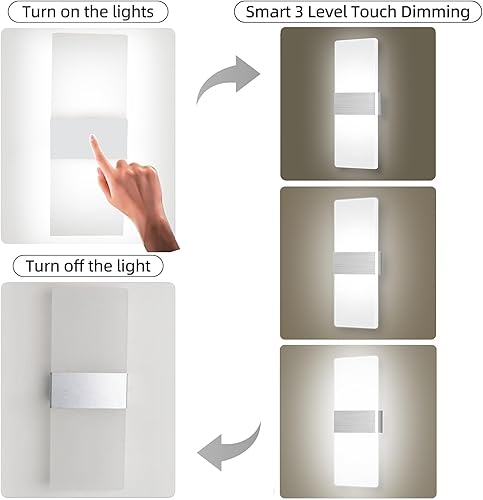 Turn on the lights

Smart 3 Level Touch Dimming

Turn off the light