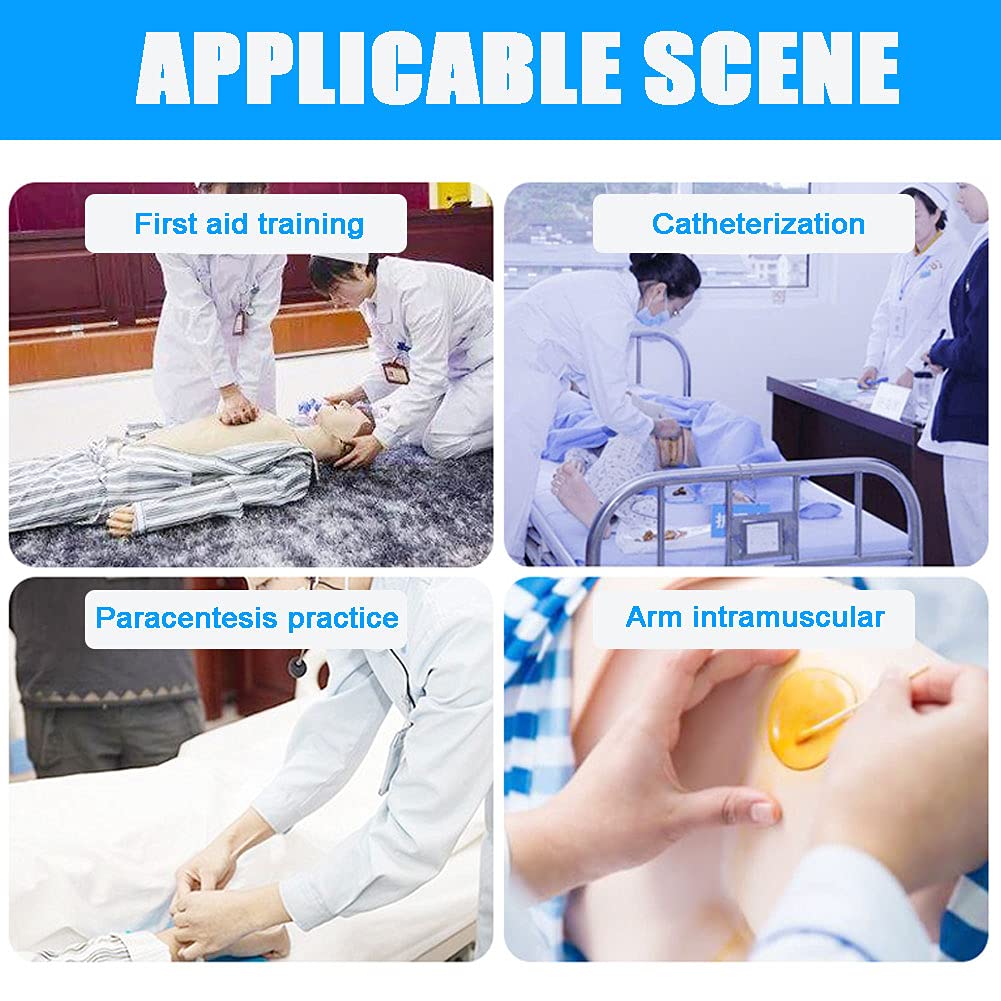 APPLICABLE SCENE

First aid training

Catheterization

Paracentesis practice

Arm intramuscular