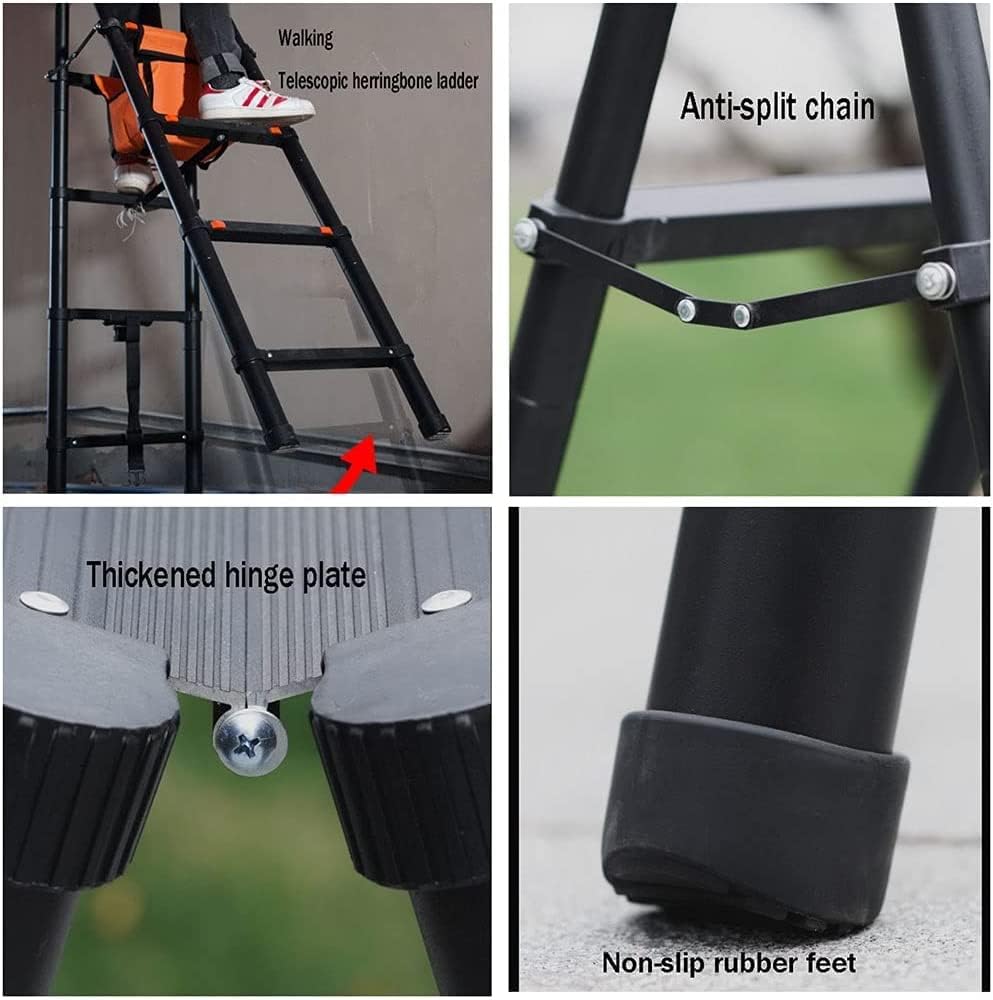 Walking
Telescopic herringbone ladder

Anti-split chain

Thickened hinge plate

Non-slip rubber feet