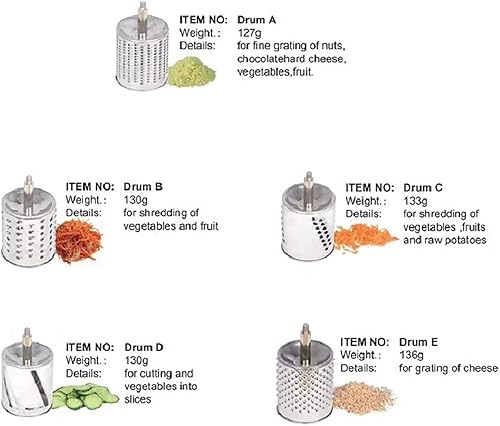 ITEM NO: Drum A
Weight.: 127g
Details: for fine grating of nuts, chocolatehard cheese, vegetables,fruit.

ITEM NO: Drum B
Weight.: 130g
Details: for shredding of vegetables and fruit

ITEM NO: Drum C
Weight.: 133g
Details: for shredding of vegetables ,fruits and raw potatoes

ITEM NO: Drum D
Weight.: 130g
Details: for cutting and vegetables into slices

ITEM NO: Drum E
Weight.: 136g
Details: for grating of cheese