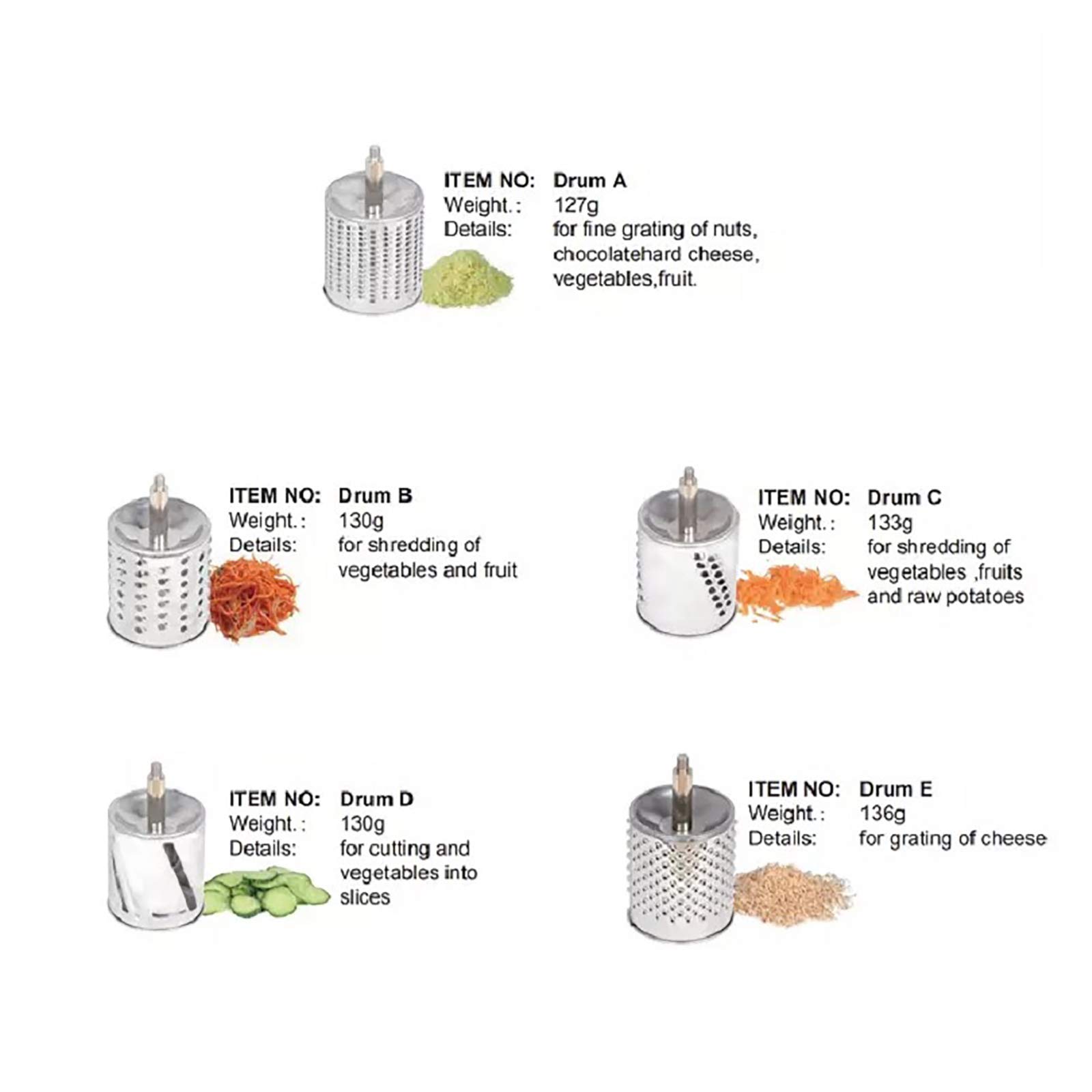 ITEM NO: Drum A
Weight.: 127g
Details: for fine grating of nuts, chocolatehard cheese, vegetables,fruit.

ITEM NO: Drum B
Weight.: 130g
Details: for shredding of vegetables and fruit

ITEM NO: Drum C
Weight.: 133g
Details: for shredding of vegetables ,fruits and raw potatoes

ITEM NO: Drum D
Weight.: 130g
Details: for cutting and vegetables into slices

ITEM NO: Drum E
Weight.: 136g
Details: for grating of cheese