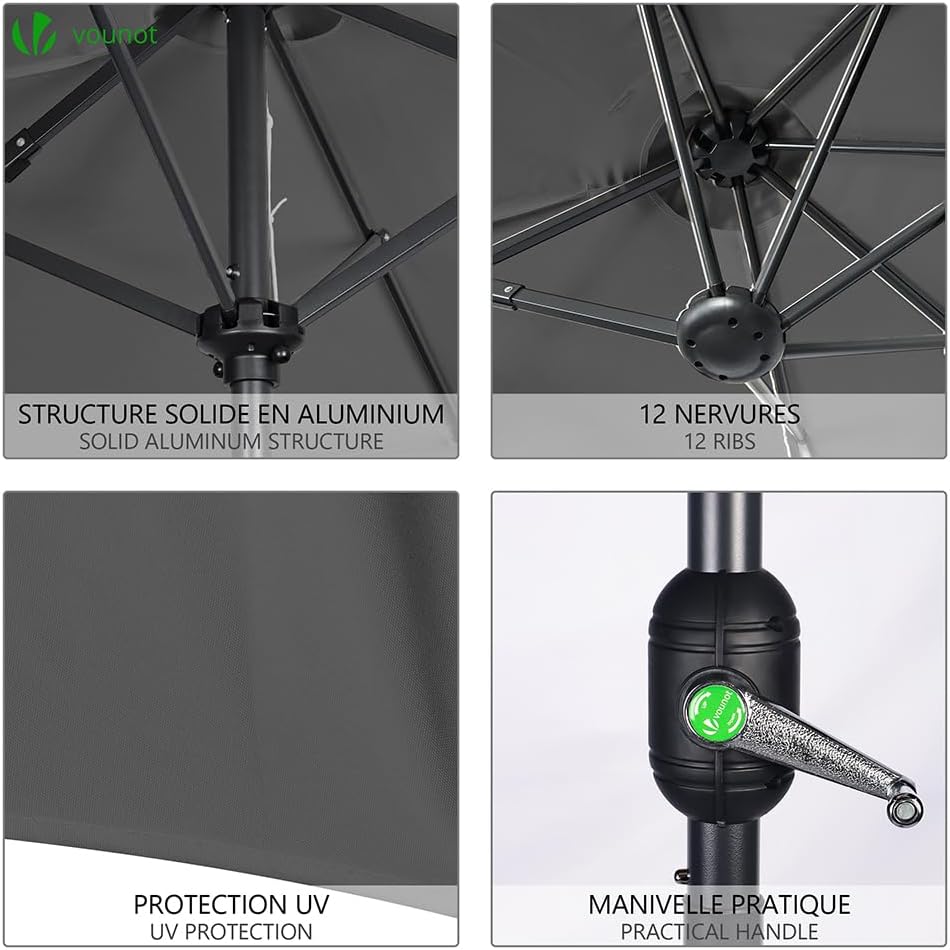 vounot

STRUCTURE SOLIDE EN ALUMINIUM
SOLID ALUMINUM STRUCTURE

12 NERVURES
12 RIBS

PROTECTION UV
UV PROTECTION

vounot

MANIVELLE PRATIQUE
PRACTICAL HANDLE