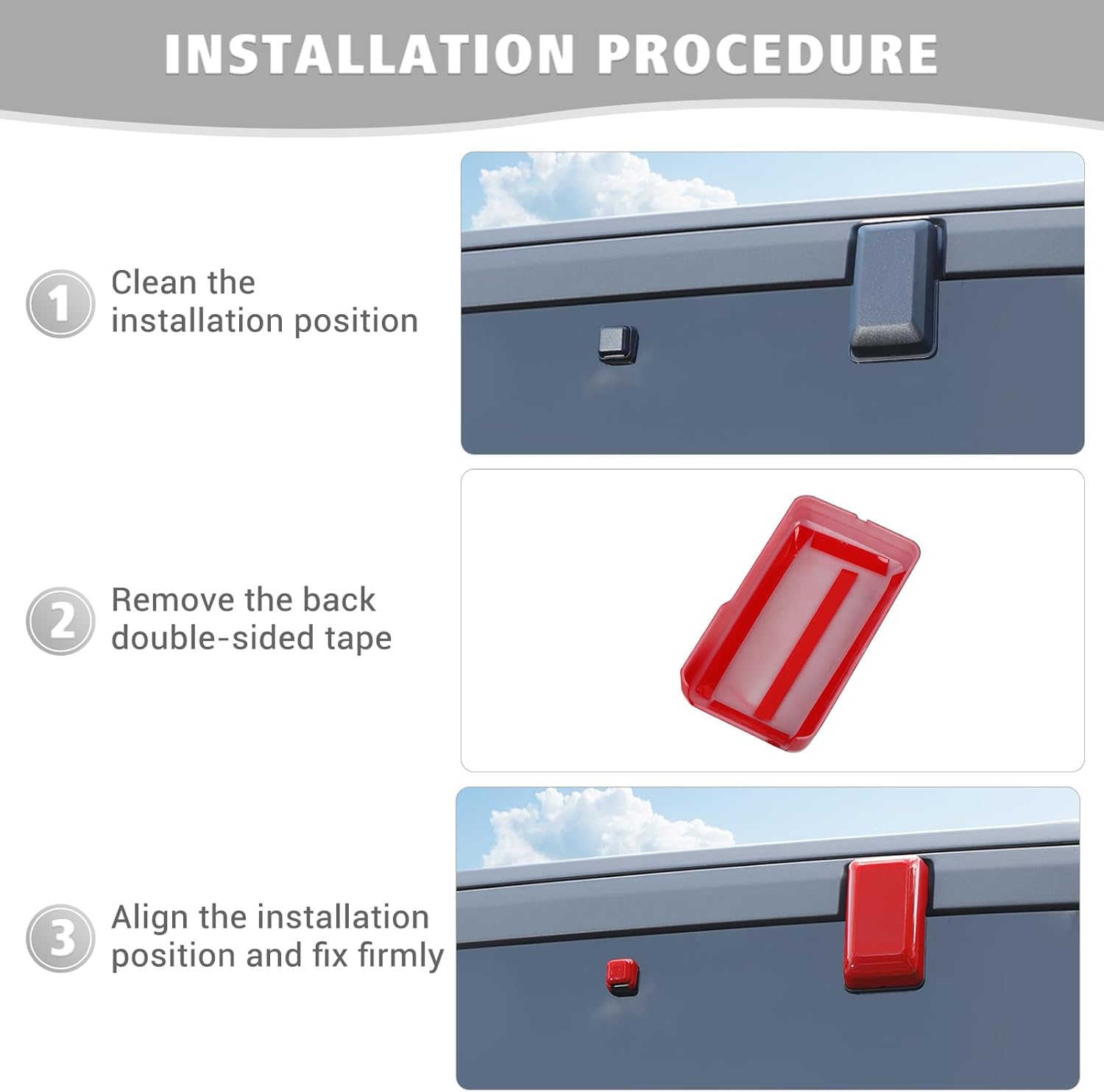 INSTALLATION PROCEDURE

1 Clean the installation position

2 Remove the back double-sided tape

3 Align the installation position and fix firmly